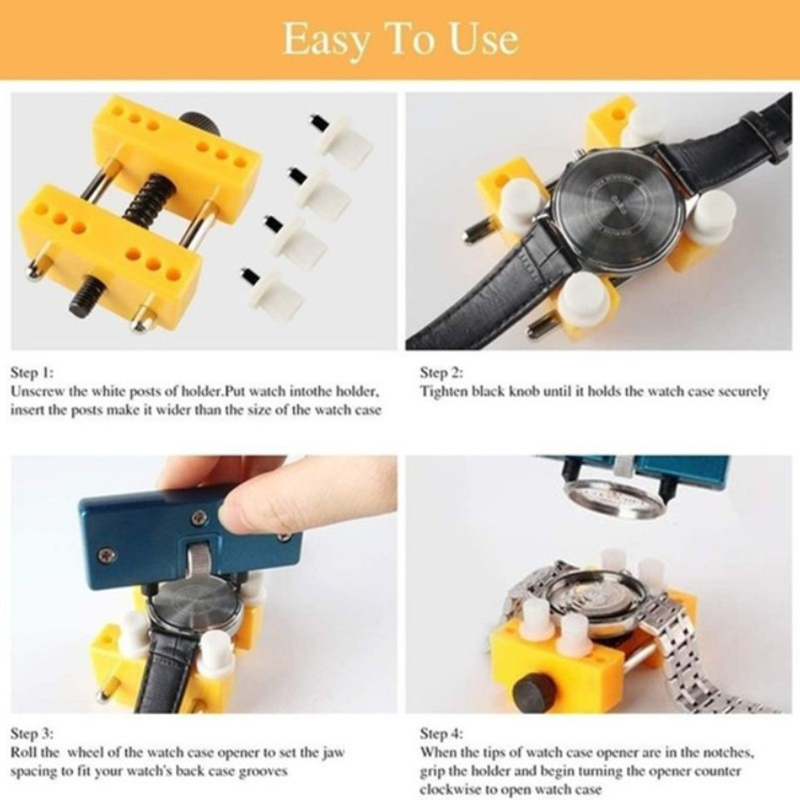 Easy To Use

Step 1:
Unscrew the white posts of holder.Put watch intothe holder, insert the posts make it wider than the size of the watch case

Step 2:
Tighten black knob until it holds the watch case securely

Step 3:
Roll the wheel of the watch case opener to set the jaw spacing to fit your watch's back case grooves

Step 4:
When the tips of watch case opener are in the notches, grip the holder and begin turning the opener counter clockwise to open watch case