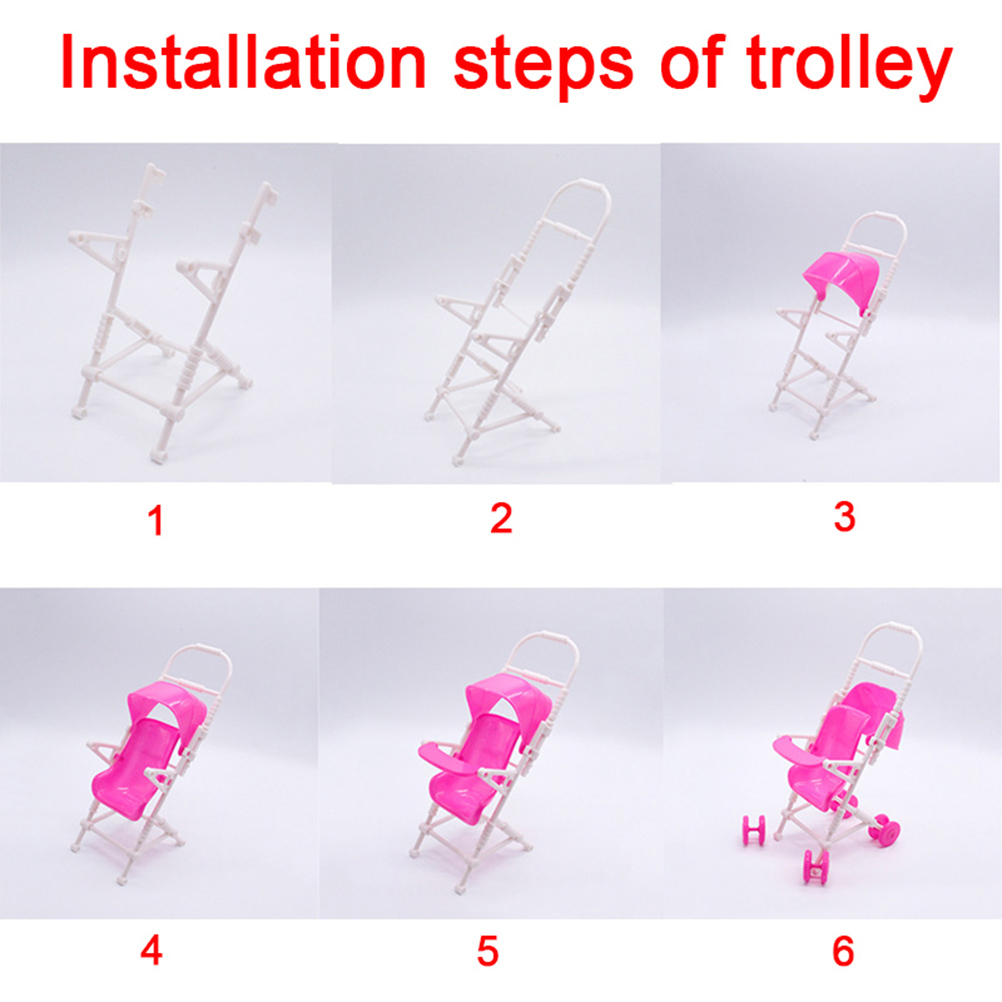 Installation steps of trolley

1

2

3

4

5

6