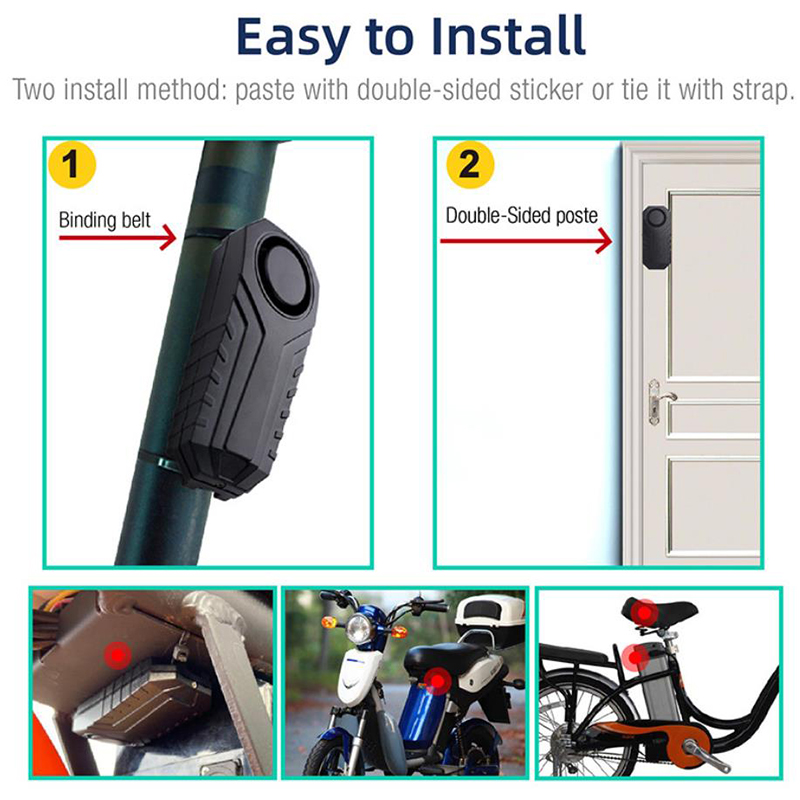 Easy to Install

Two install method: paste with double-sided sticker or tie it with strap.

1

Binding belt

2

Double-Sided poste