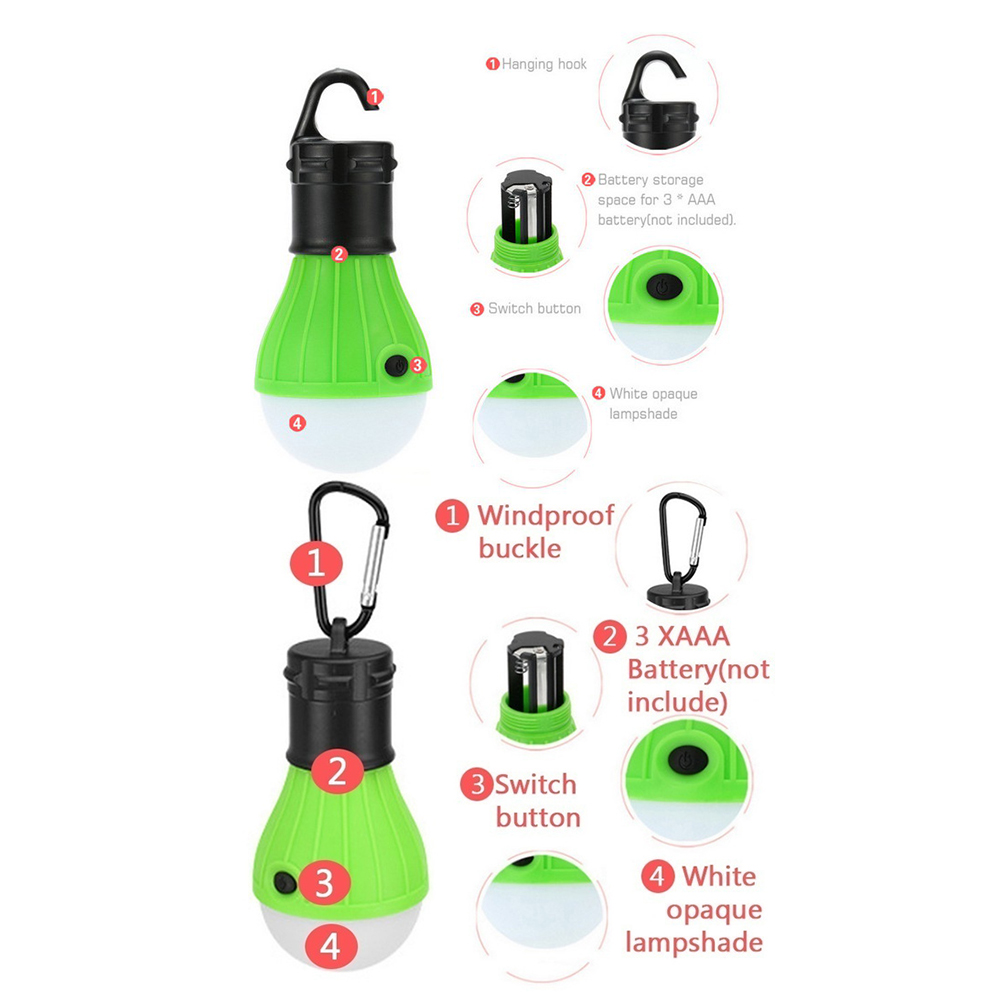 1
2
3
4

1 Hanging hook

2 Battery storage space for 3 * AAA battery(not included).

3 Switch button

4 White opaque lampshade

1
2
3
4

1 Windproof buckle

2 3 XAAA Battery(not include)

3 Switch button

4 White opaque lampshade