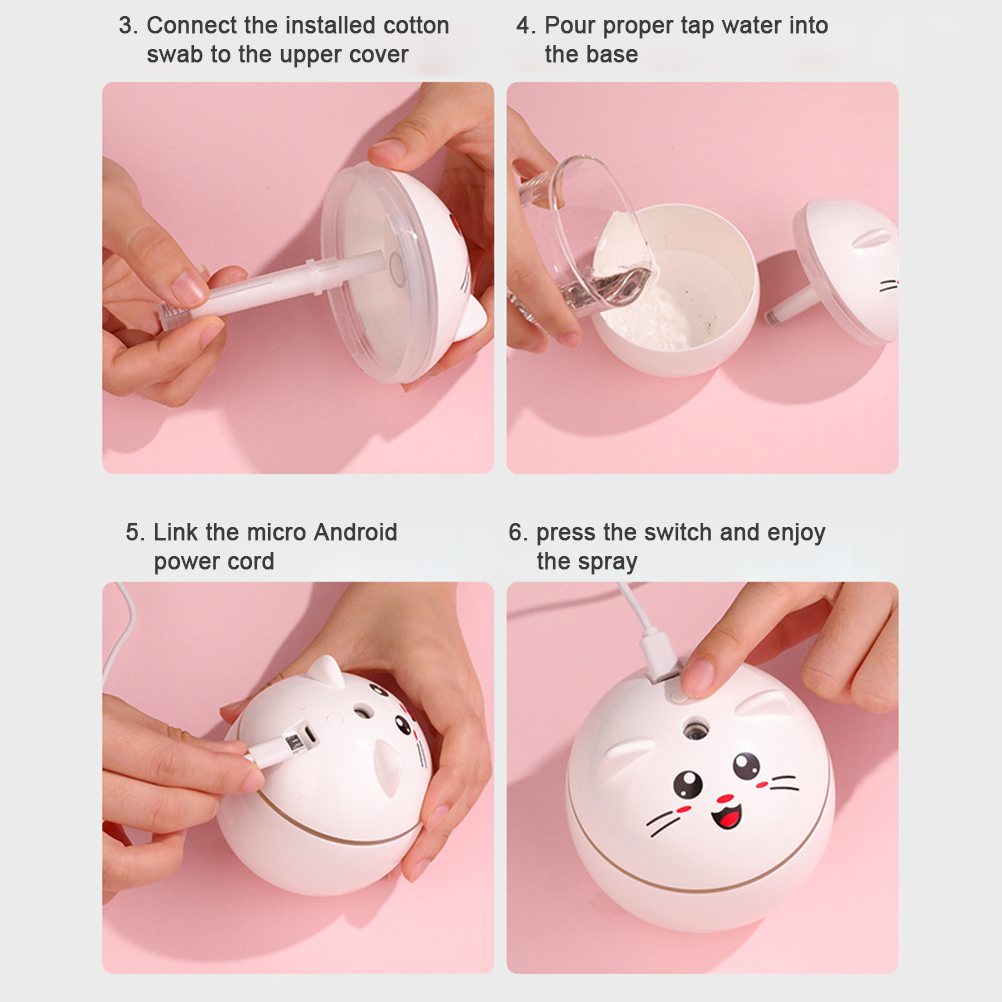 3. Connect the installed cotton swab to the upper cover

4. Pour proper tap water into the base

5. Link the micro Android power cord

6. press the switch and enjoy the spray