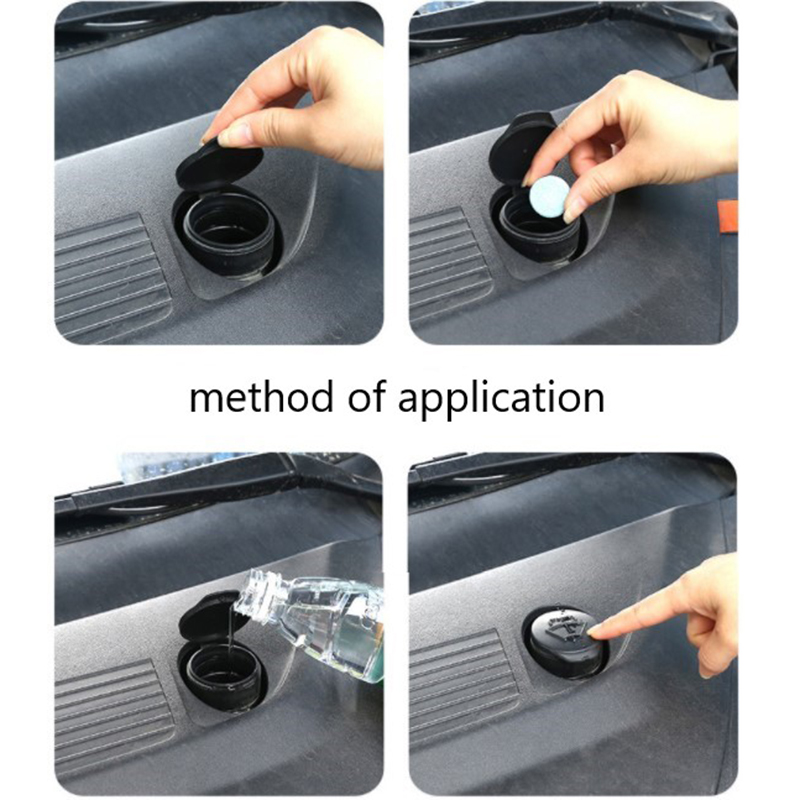 method of application