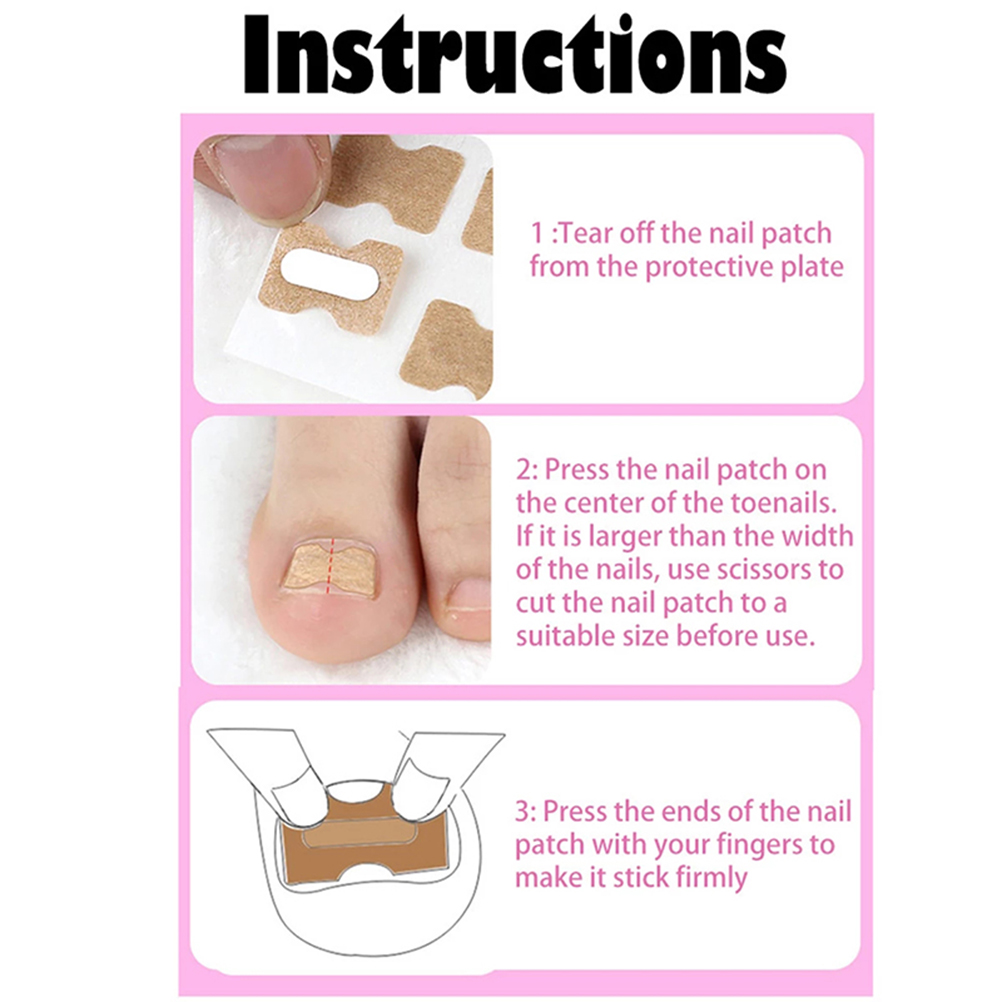 Instructions

1 :Tear off the nail patch from the protective plate

2: Press the nail patch on the center of the toenails. If it is larger than the width of the nails, use scissors to cut the nail patch to a suitable size before use.

3: Press the ends of the nail patch with your fingers to make it stick firmly