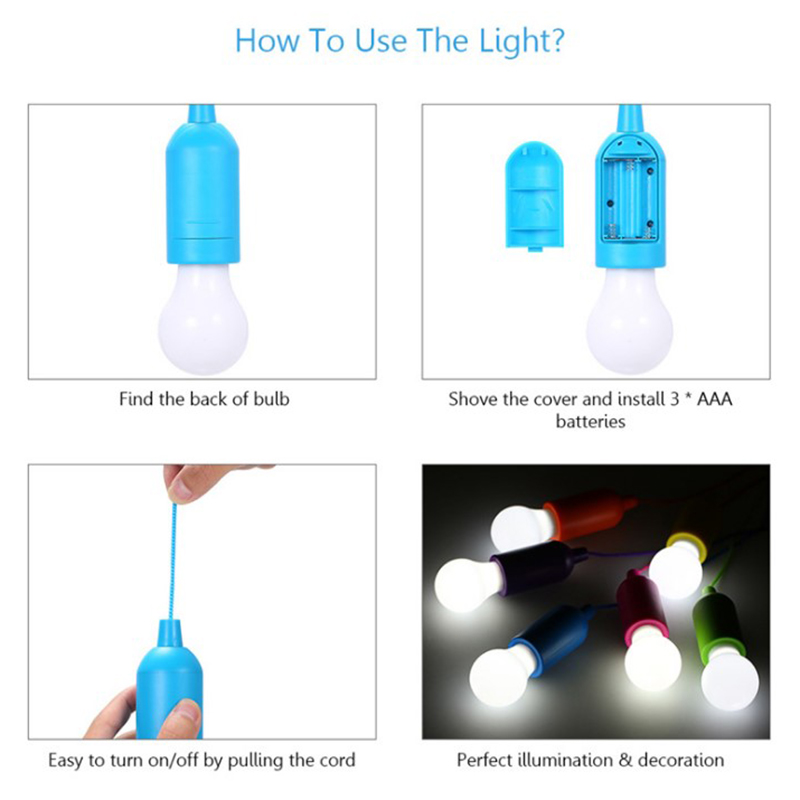 How To Use The Light?

Find the back of bulb

Shove the cover and install 3 * AAA batteries

Easy to turn on/off by pulling the cord

Perfect illumination & decoration