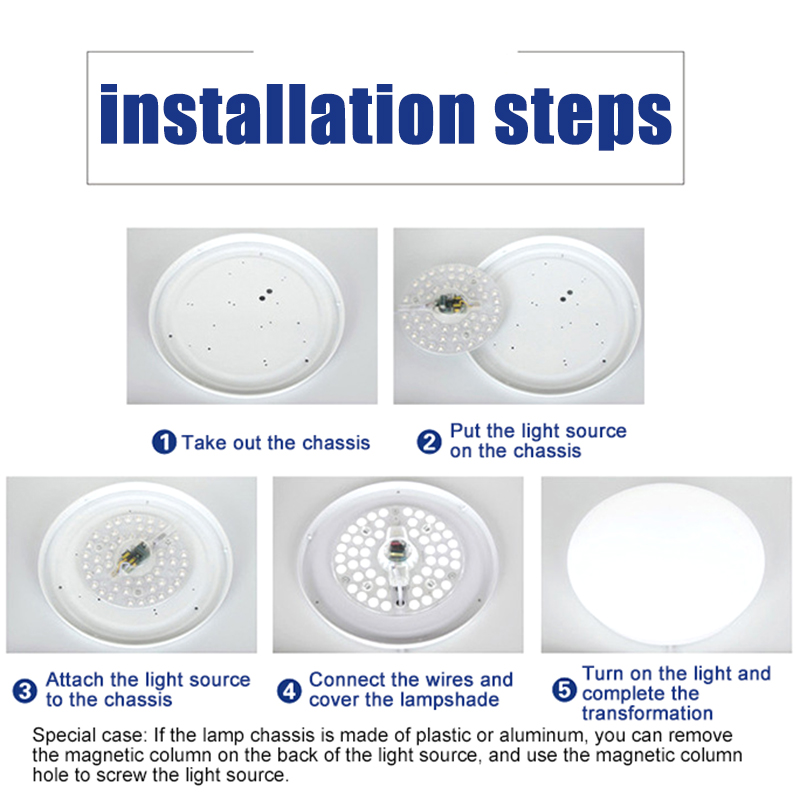 installation steps

1 Take out the chassis

2 Put the light source on the chassis

3 Attach the light source to the chassis

4 Connect the wires and cover the lampshade

5 Turn on the light and complete the transformation

Special case: If the lamp chassis is made of plastic or aluminum, you can remove the magnetic column on the back of the light source, and use the magnetic column hole to screw the light source.