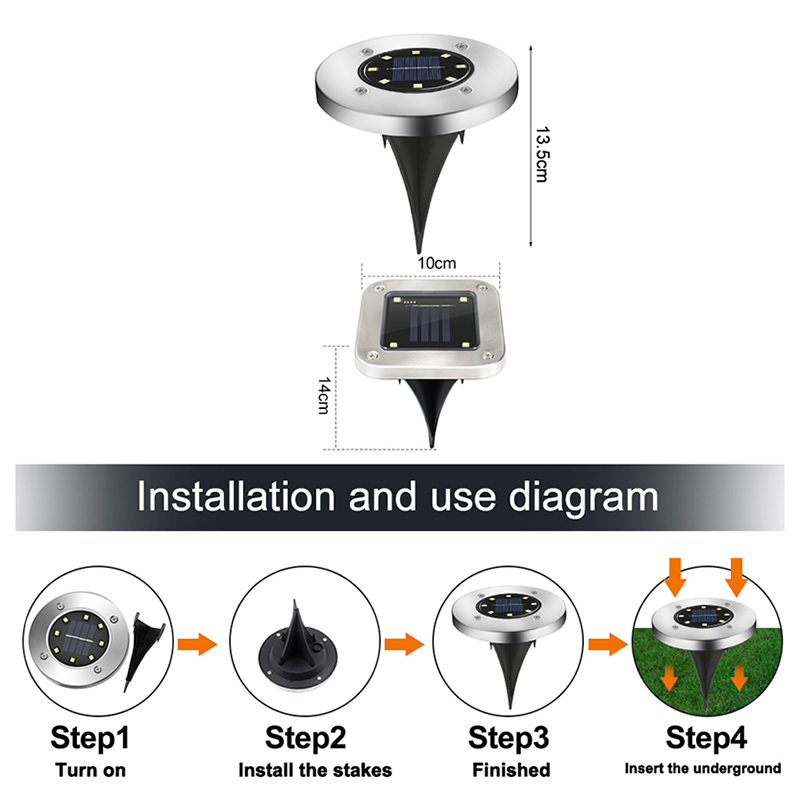 13.5cm

10cm

14cm

Installation and use diagram

Step1
Turn on

Step2
Install the stakes

Step3
Finished

Step4
Insert the underground