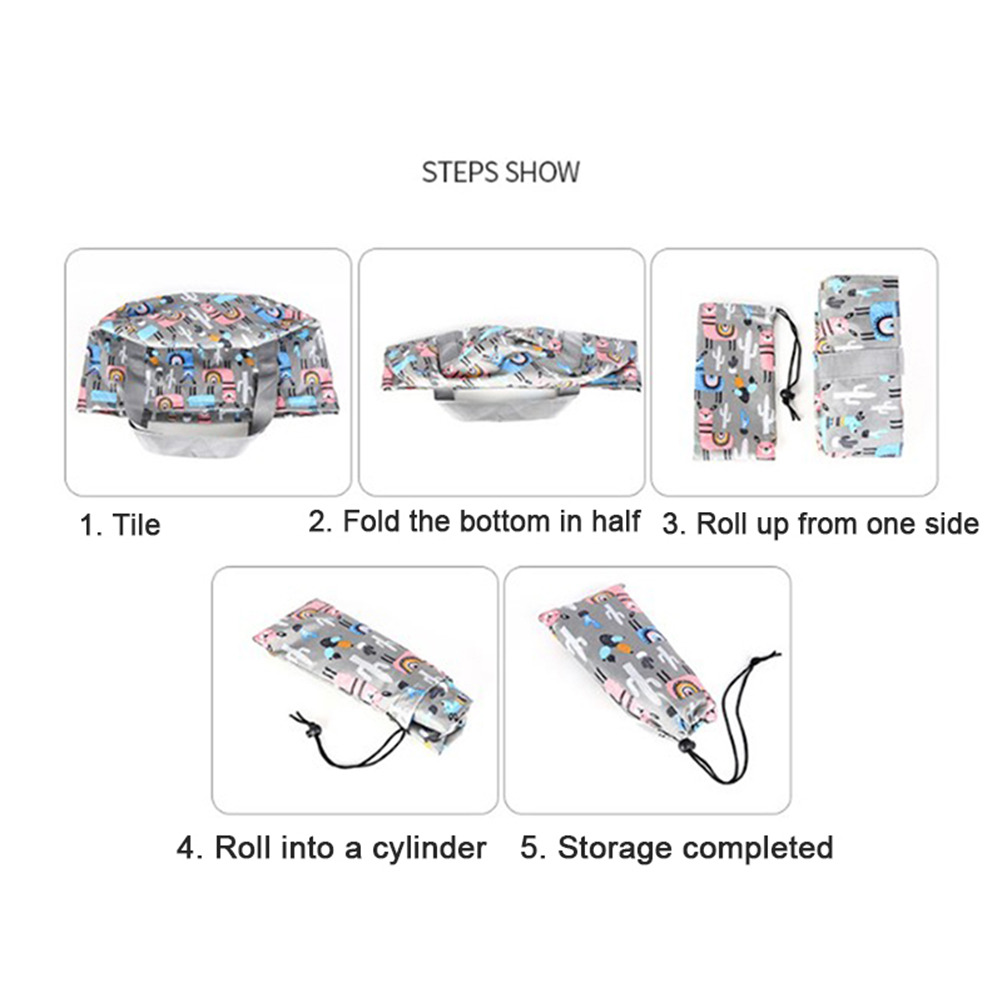 STEPS SHOW

1. Tile

2. Fold the bottom in half

3. Roll up from one side

4. Roll into a cylinder

5. Storage completed