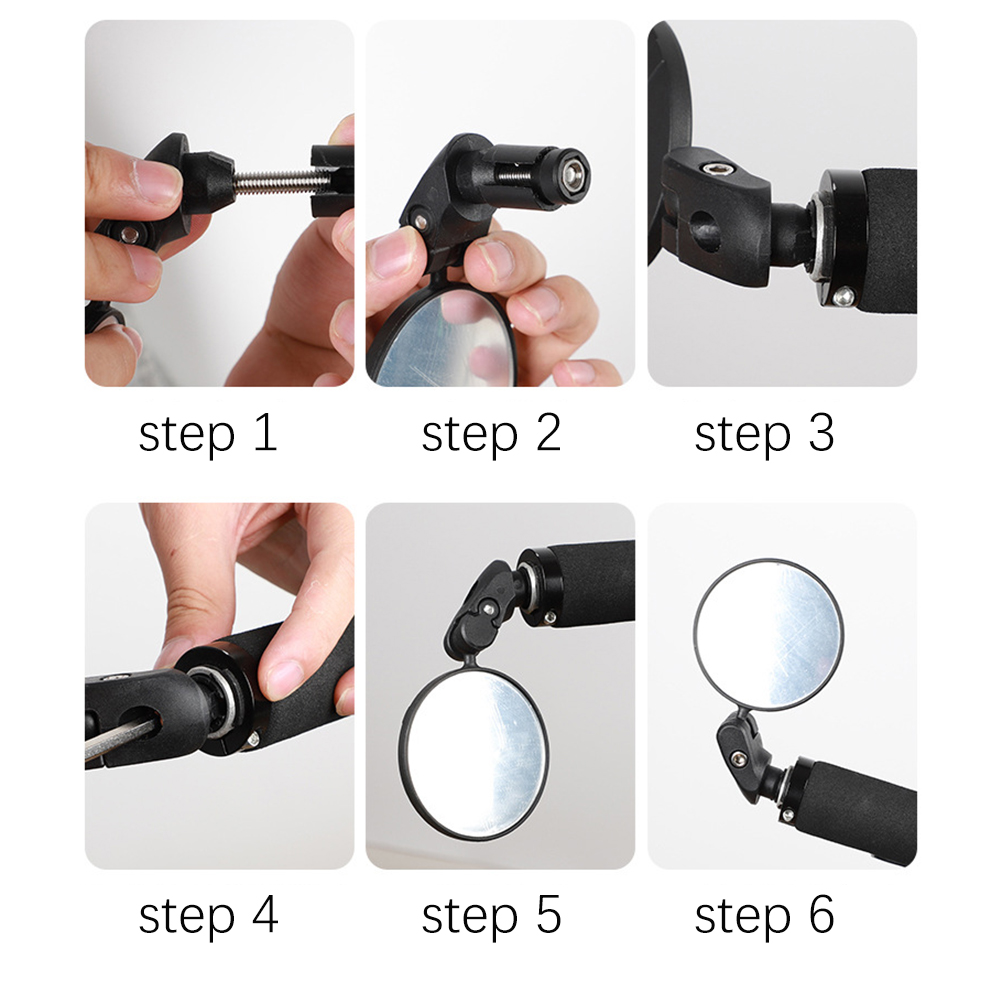 step 1

step 2

step 3

step 4

step 5

step 6