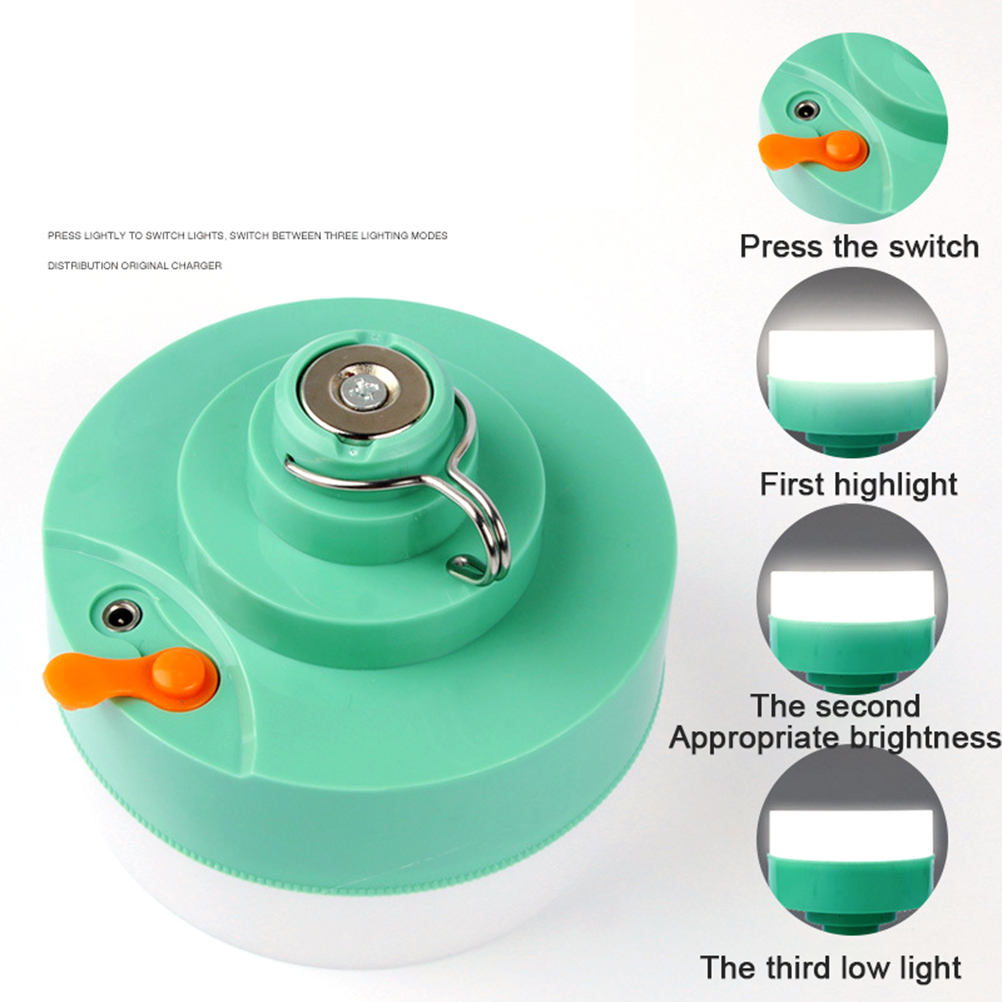 PRESS LIGHTLY TO SWITCH LIGHTS, SWITCH BETWEEN THREE LIGHTING MODES

DISTRIBUTION ORIGINAL CHARGER

Press the switch

First highlight

The second
Appropriate brightness

The third low light