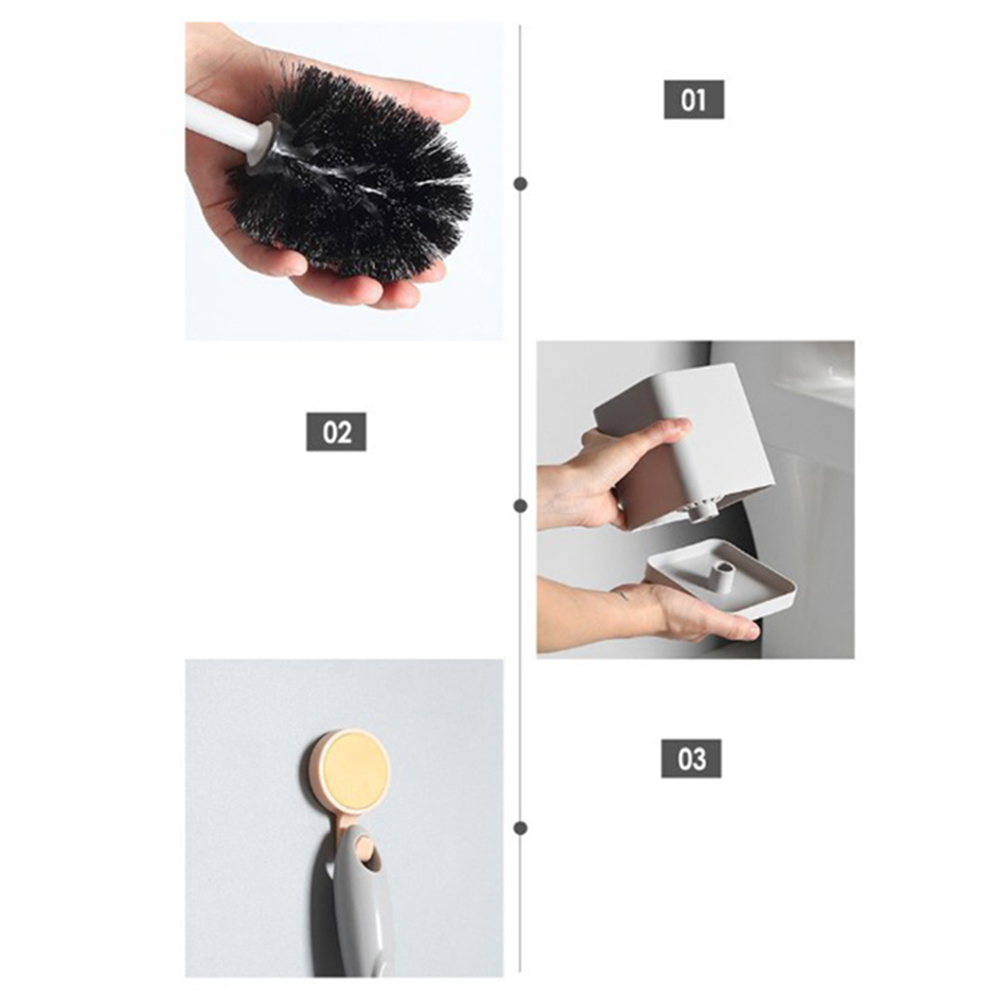 01

02

03