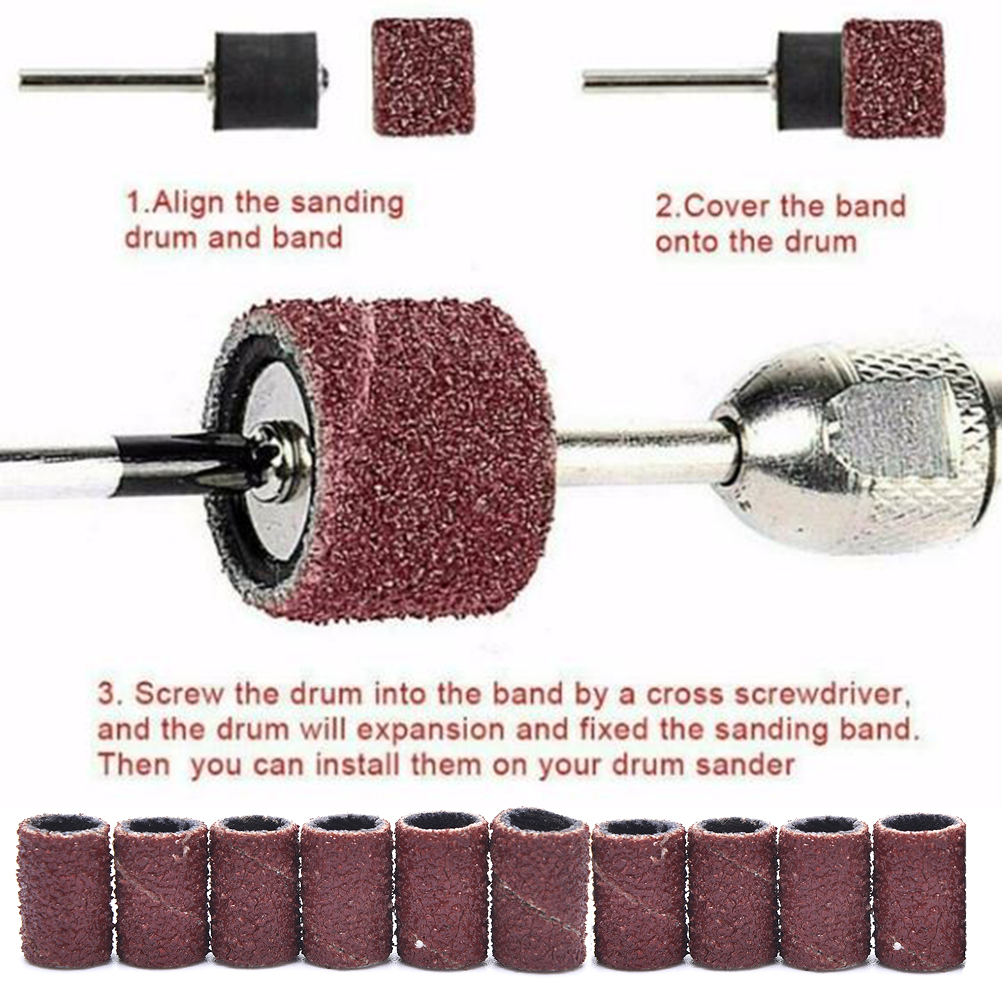 1.Align the sanding drum and band

2.Cover the band onto the drum

3. Screw the drum into the band by a cross screwdriver, and the drum will expansion and fixed the sanding band. Then you can install them on your drum sander