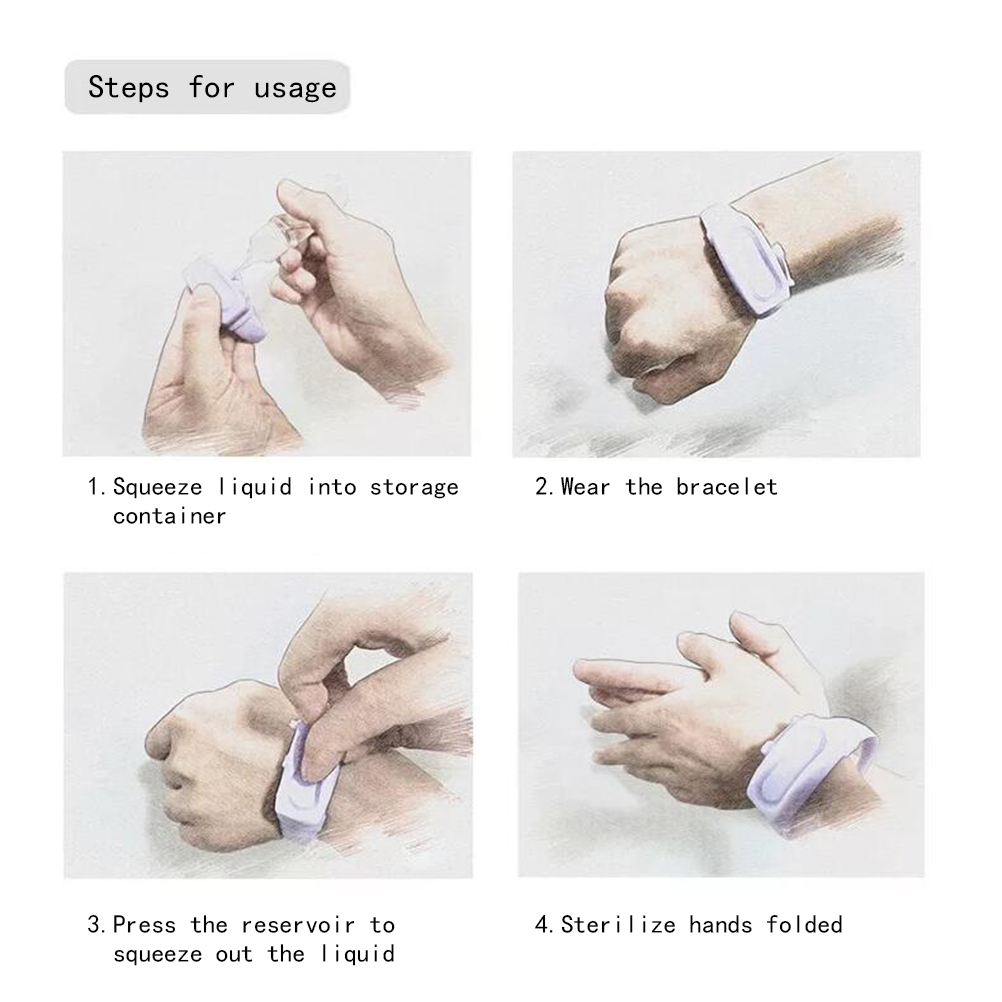 Steps for usage

1. Squeeze liquid into storage container

2. Wear the bracelet

3. Press the reservoir to squeeze out the liquid

4. Sterilize hands folded