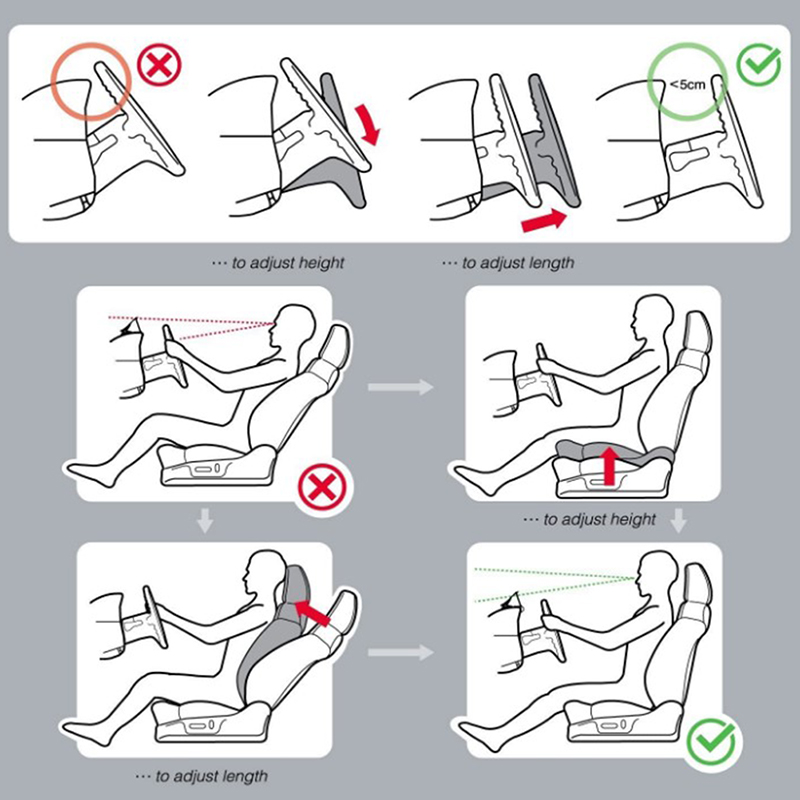 <5cm

··· to adjust height

··· to adjust length

··· to adjust height

··· to adjust length