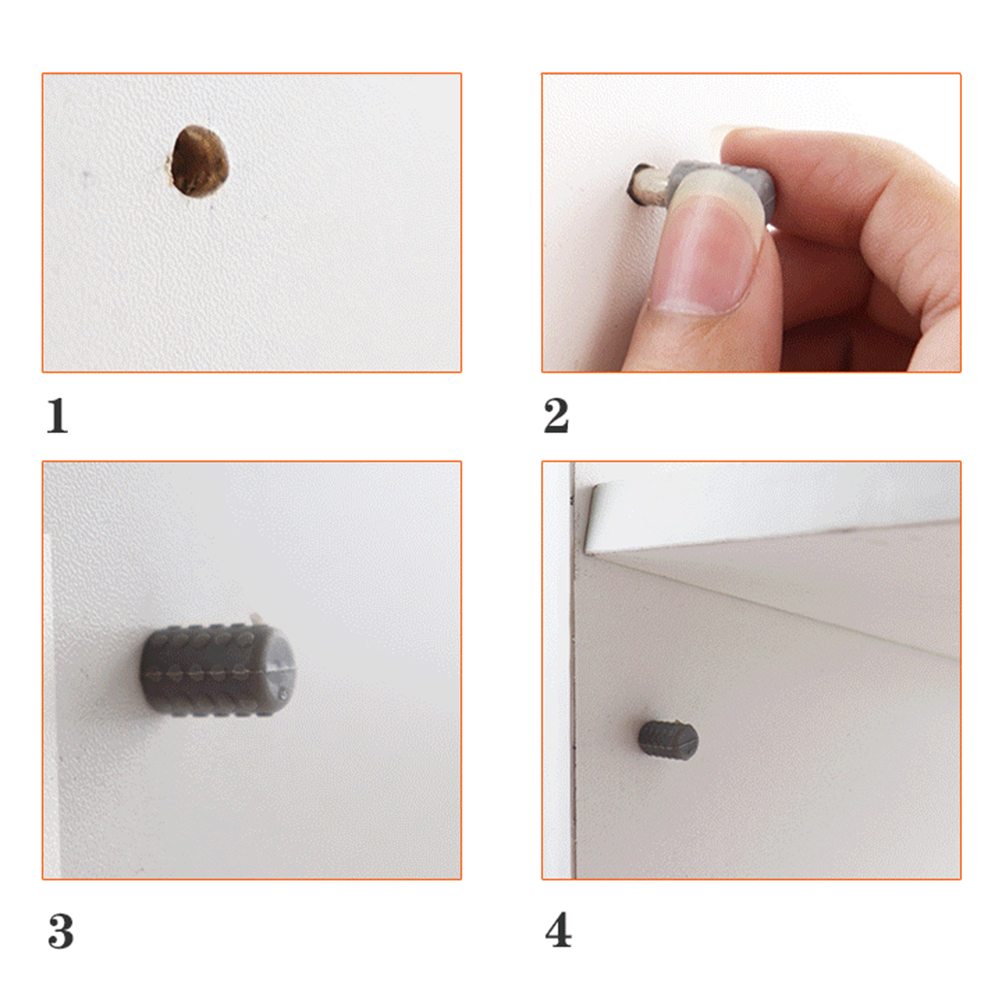 1

2

3

4