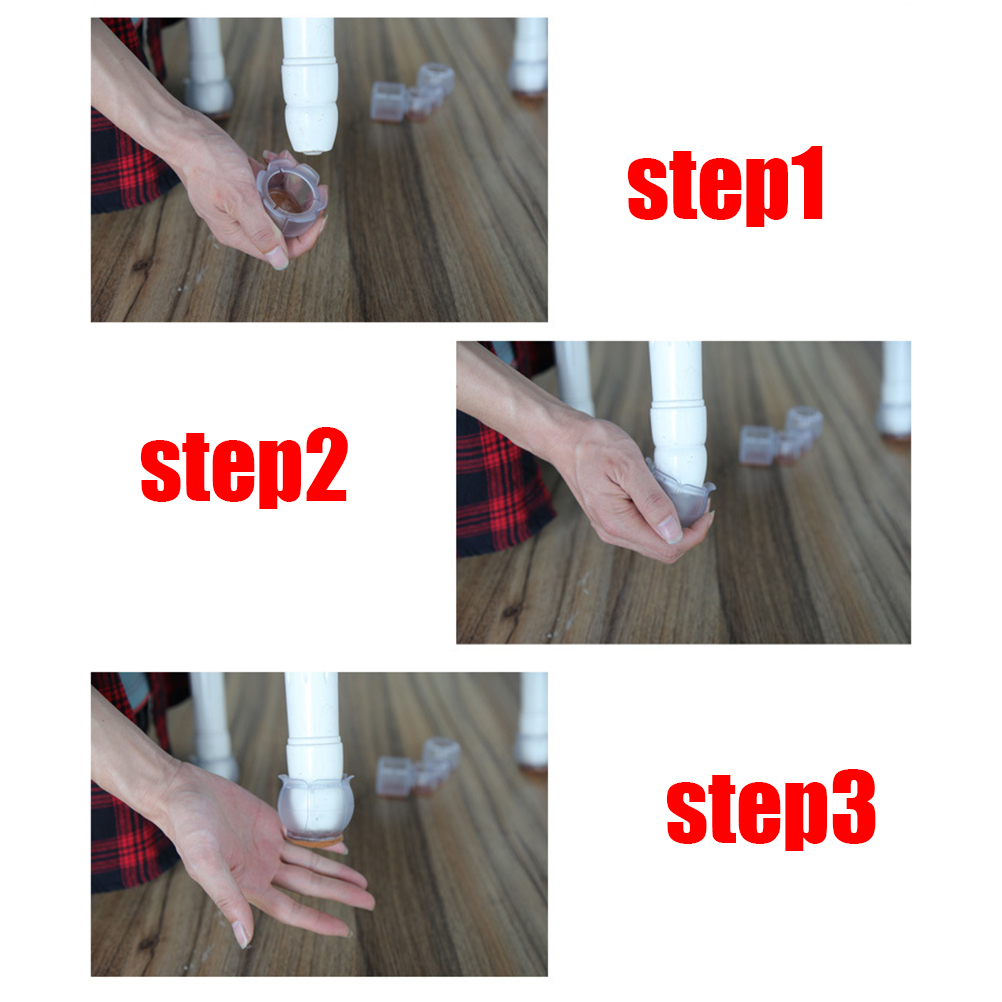 step1

step2

step3