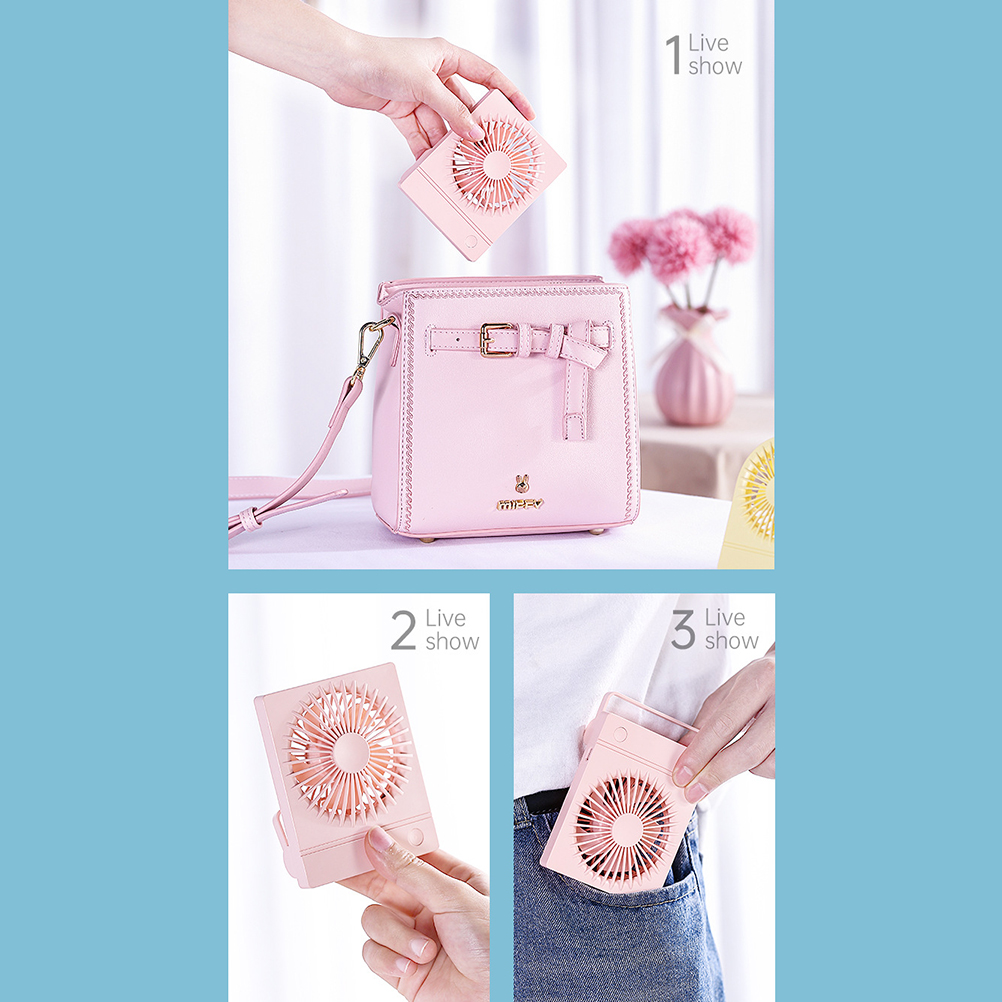 1 Live show

MIPPY

2 Live show

3 Live show