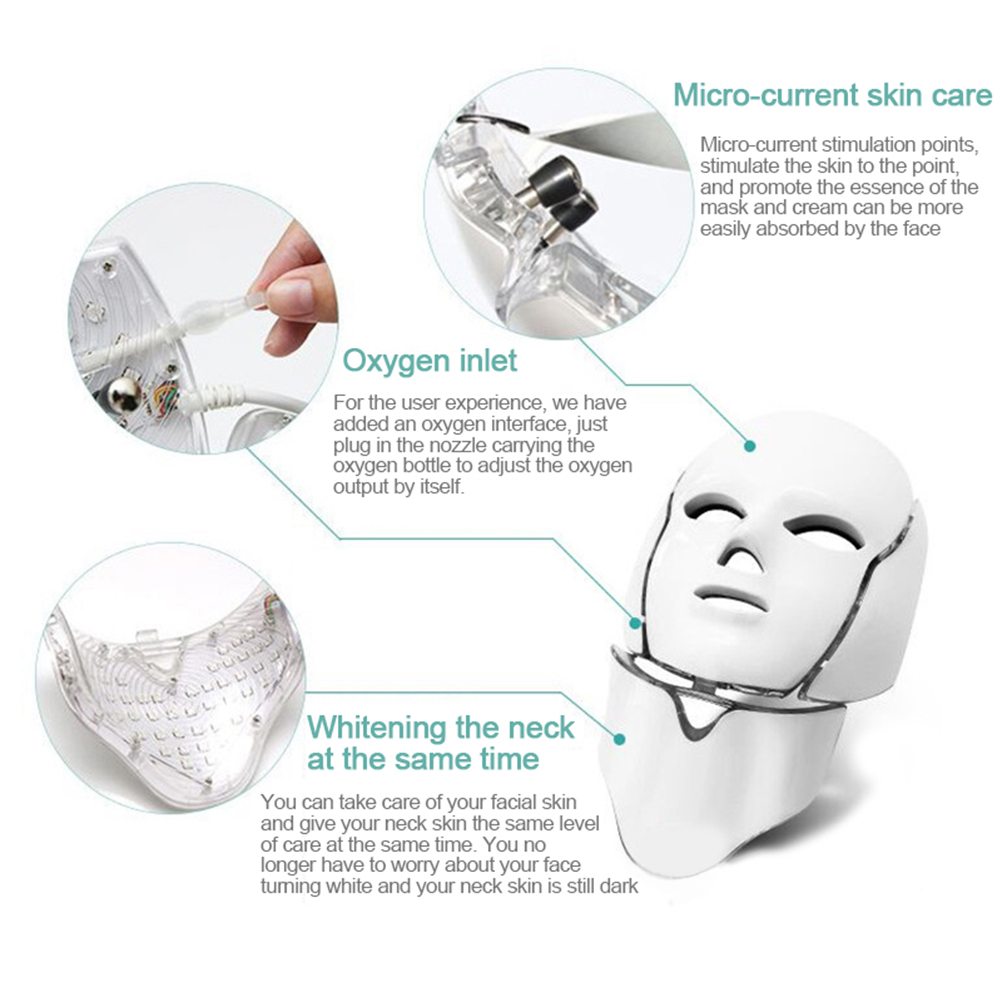 Micro-current skin care

Micro-current stimulation points, stimulate the skin to the point, and promote the essence of the mask and cream can be more easily absorbed by the face

Oxygen inlet

For the user experience, we have added an oxygen interface, just plug in the nozzle carrying the oxygen bottle to adjust the oxygen output by itself.

Whitening the neck at the same time

You can take care of your facial skin and give your neck skin the same level of care at the same time. You no longer have to worry about your face turning white and your neck skin is still dark