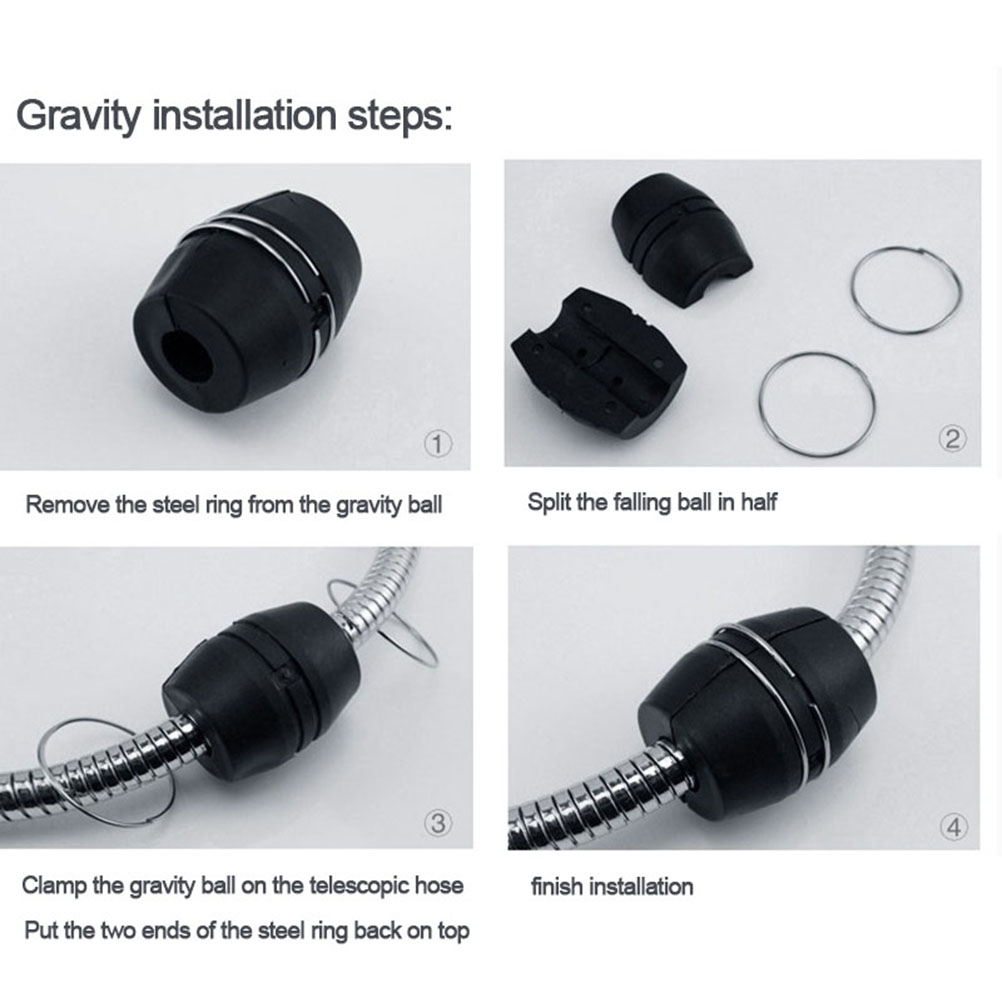 Gravity installation steps:

①

Remove the steel ring from the gravity ball

②

Split the falling ball in half

③

Clamp the gravity ball on the telescopic hose

Put the two ends of the steel ring back on top

④

finish installation