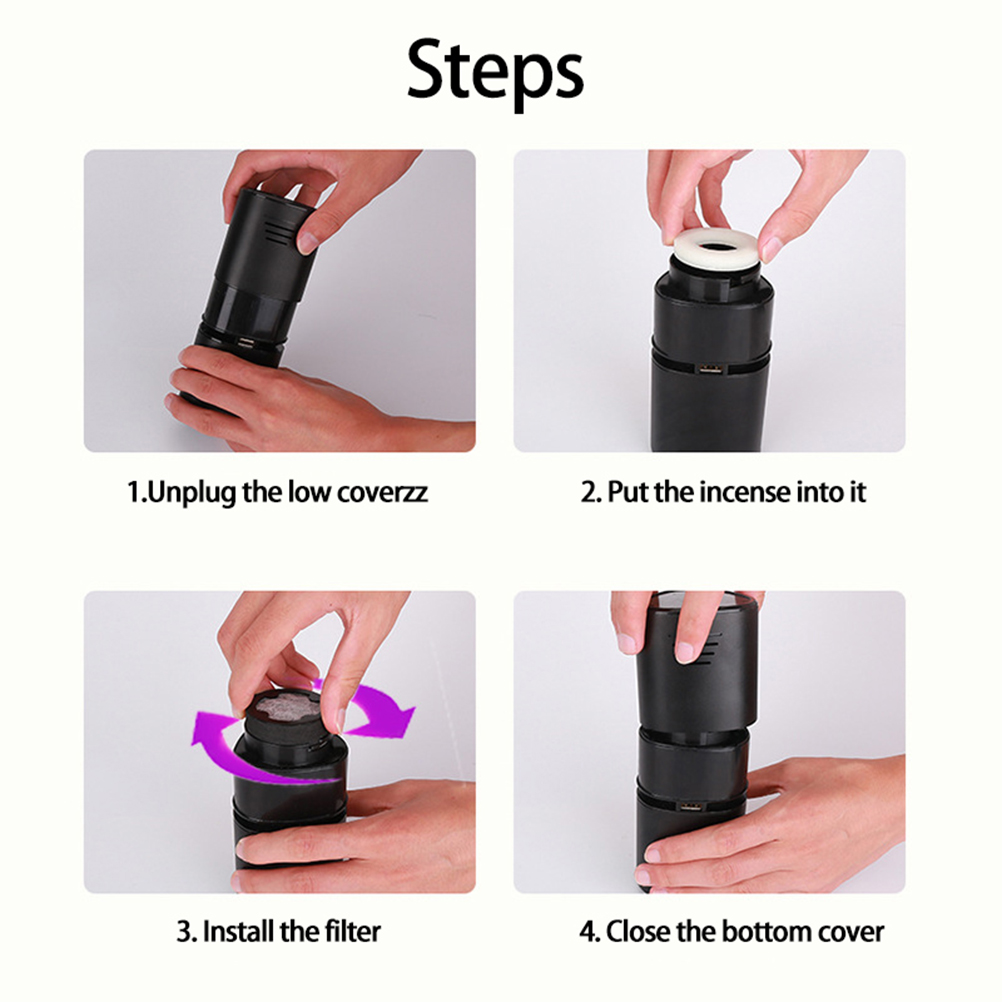 Steps

1.Unplug the low coverzz

2. Put the incense into it

3. Install the filter

4. Close the bottom cover