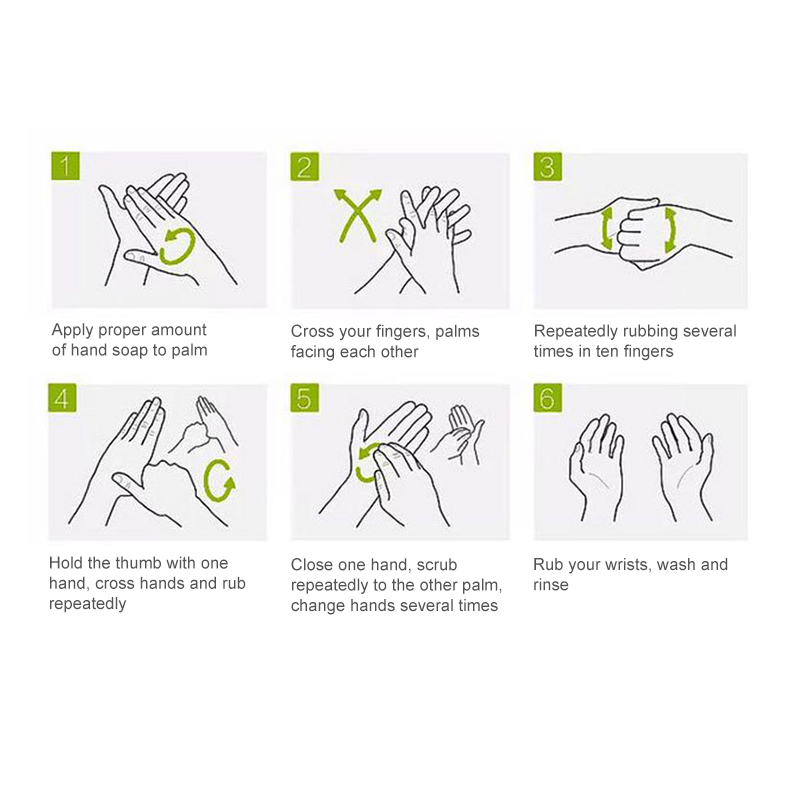 1

Apply proper amount of hand soap to palm

2

Cross your fingers, palms facing each other

3

Repeatedly rubbing several times in ten fingers

4

Hold the thumb with one hand, cross hands and rub repeatedly

5

Close one hand, scrub repeatedly to the other palm, change hands several times

6

Rub your wrists, wash and rinse