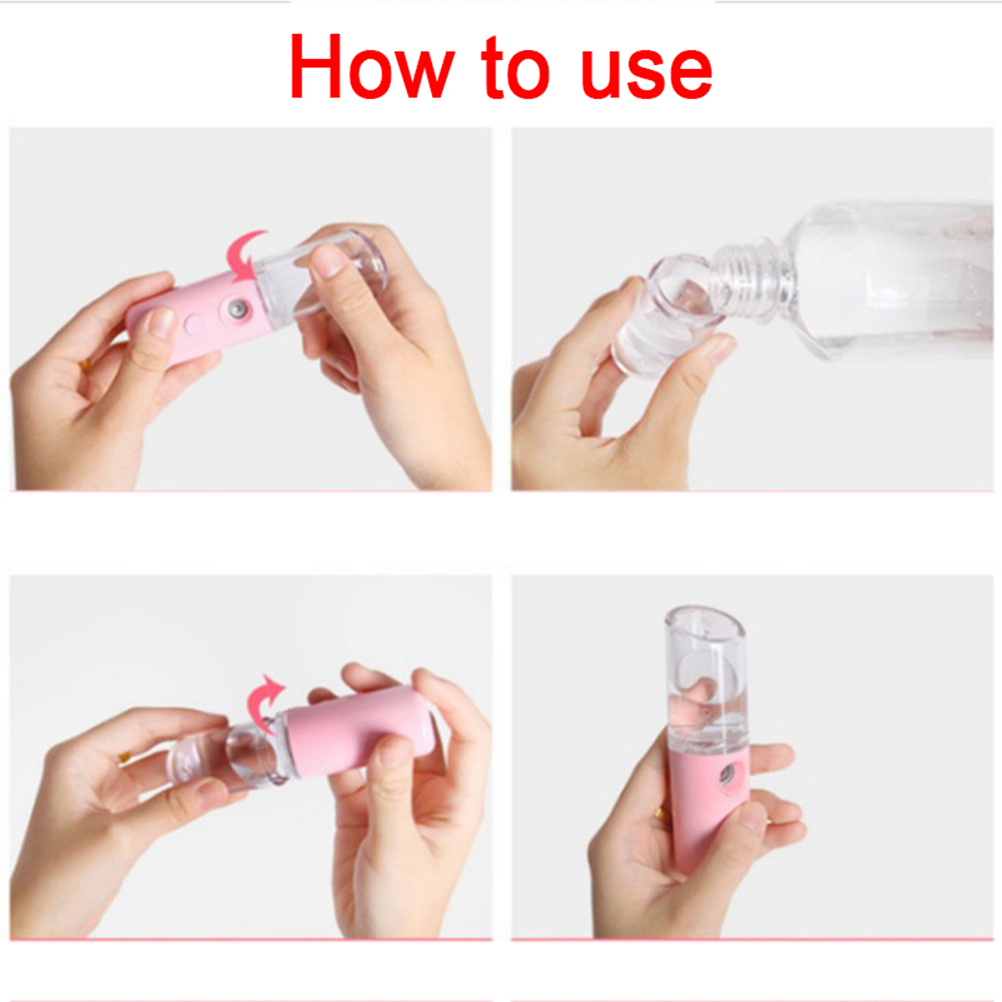 How to use