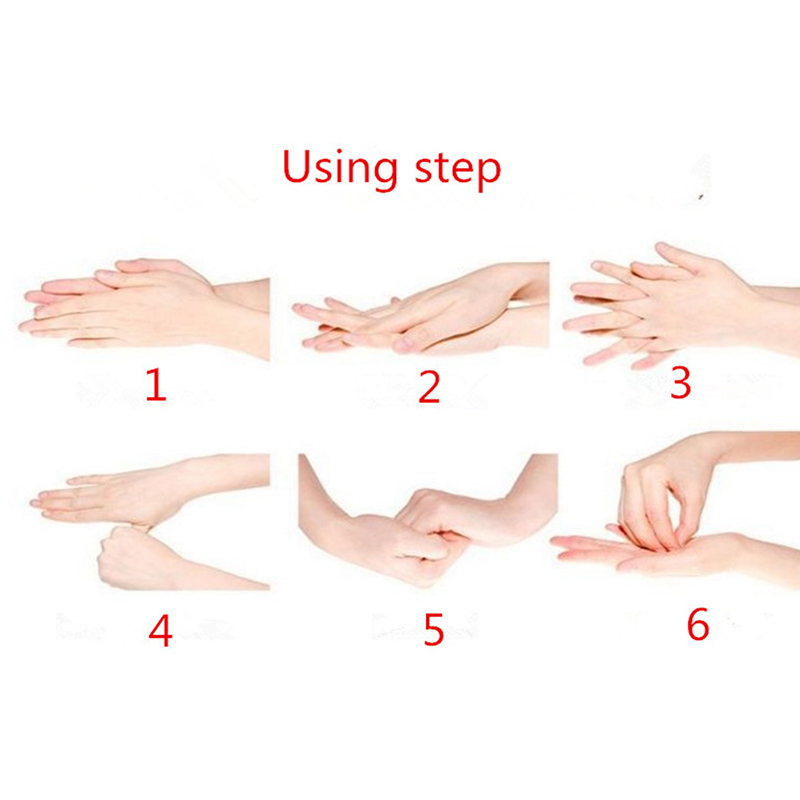 Using step

1

2

3

4

5

6