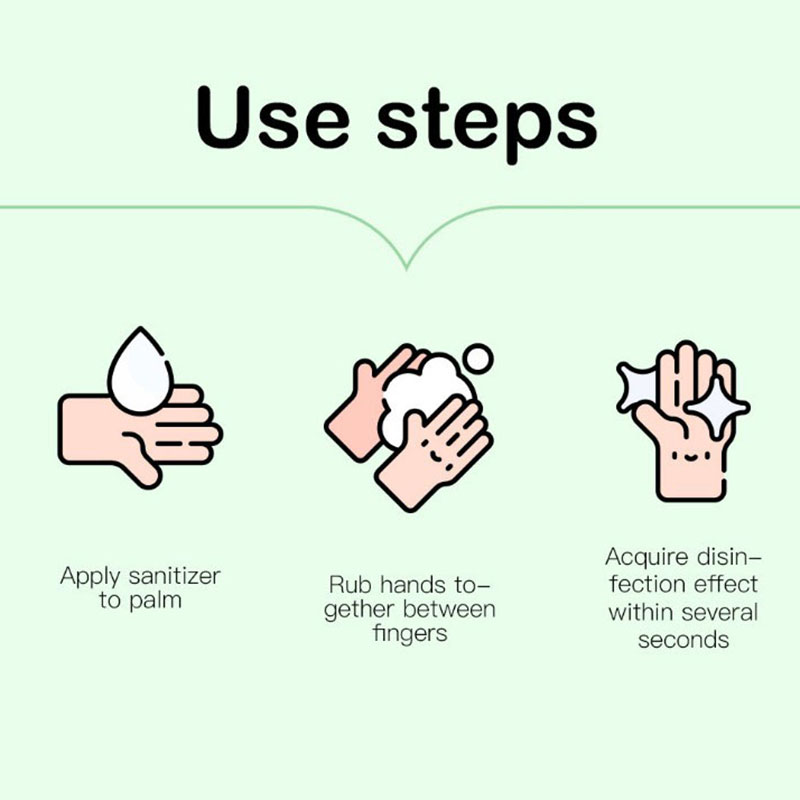 Use steps

Apply sanitizer to palm

Rub hands together between fingers

Acquire disinfection effect within several seconds