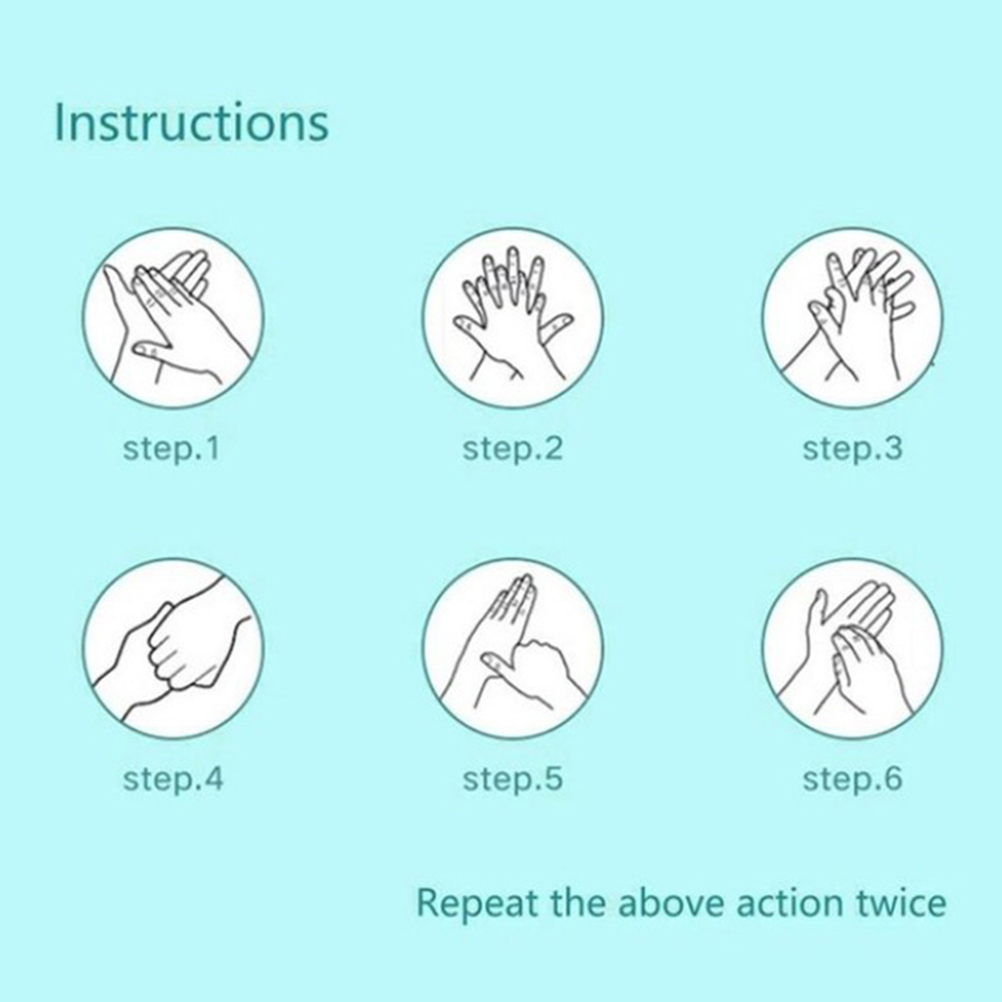 Instructions

step.1

step.2

step.3

step.4

step.5

step.6

Repeat the above action twice