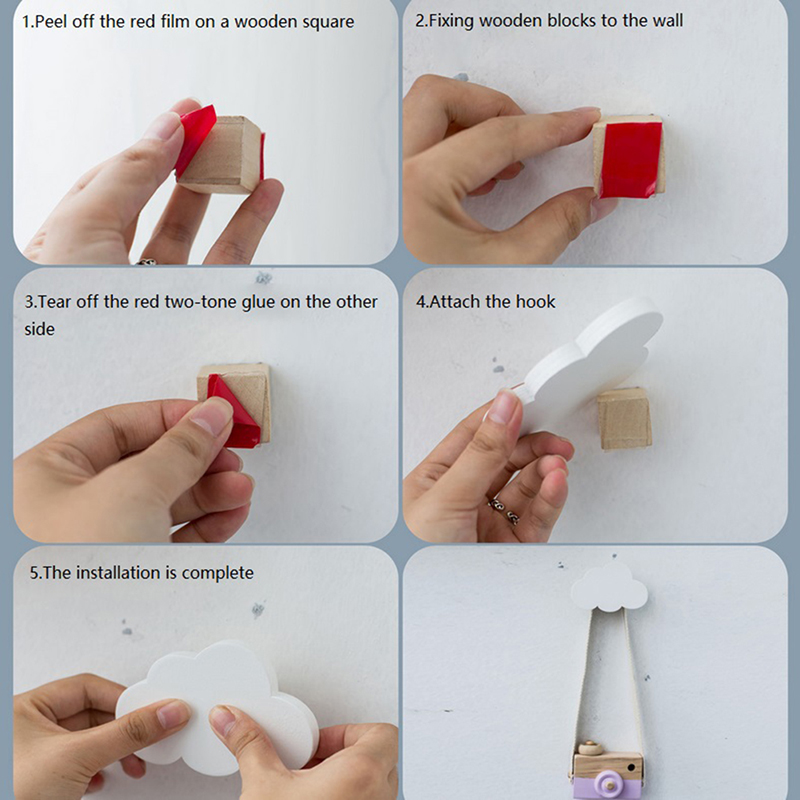 1.Peel off the red film on a wooden square

2.Fixing wooden blocks to the wall

3.Tear off the red two-tone glue on the other side

4.Attach the hook

5.The installation is complete