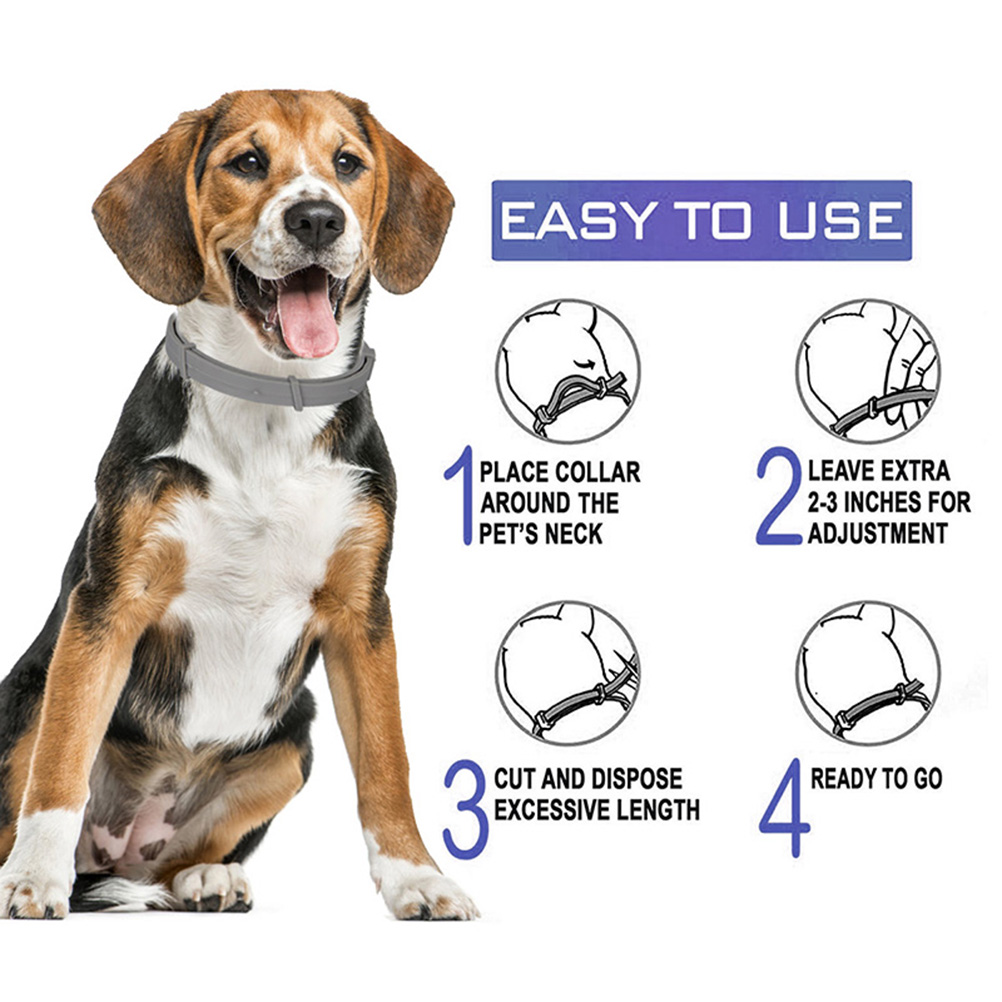 EASY TO USE

1 PLACE COLLAR AROUND THE PET'S NECK

2 LEAVE EXTRA 2-3 INCHES FOR ADJUSTMENT

3 CUT AND DISPOSE EXCESSIVE LENGTH

4 READY TO GO