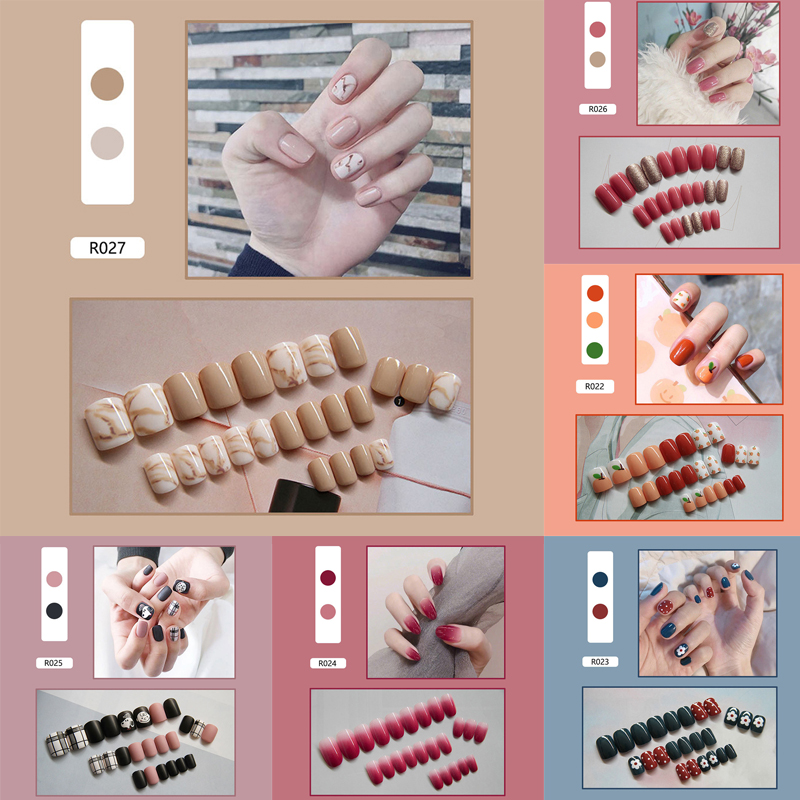 R027

R026

R022

R025

R024

R023