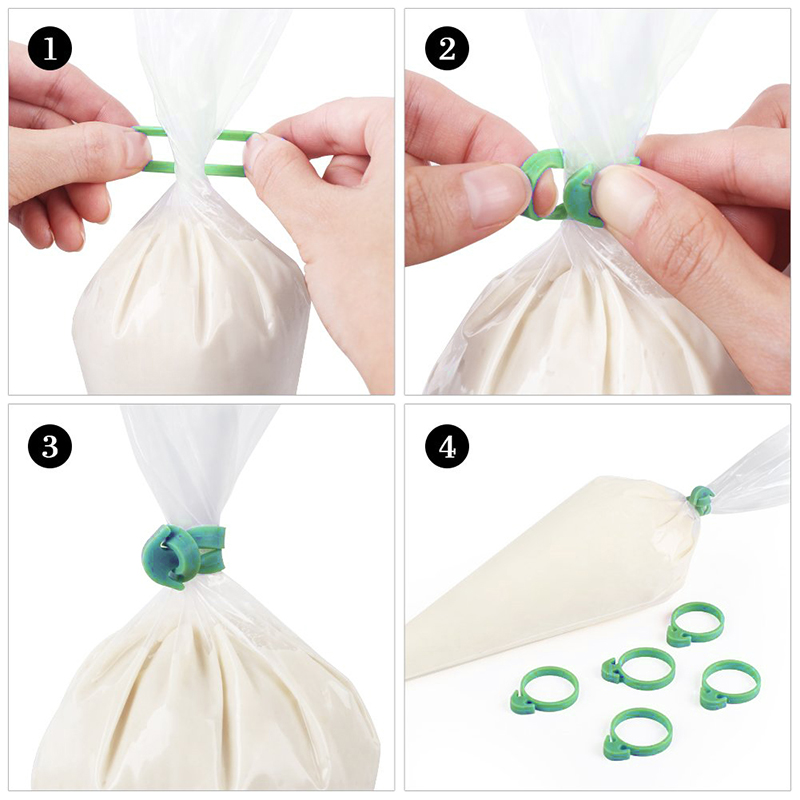 1

2

3

4