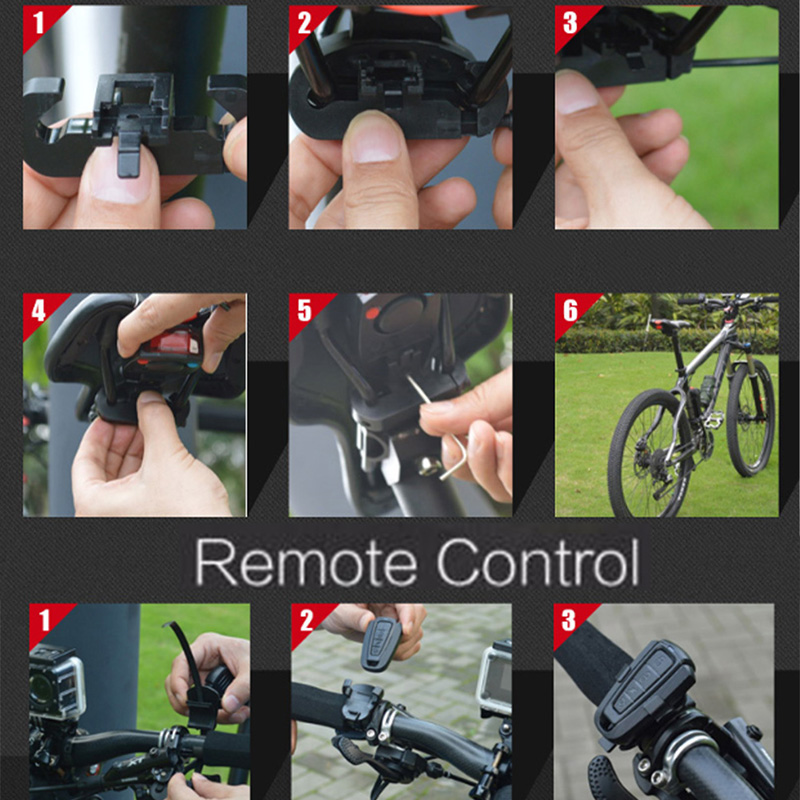 1

2

3

4

5

6

Remote Control

1

2

3