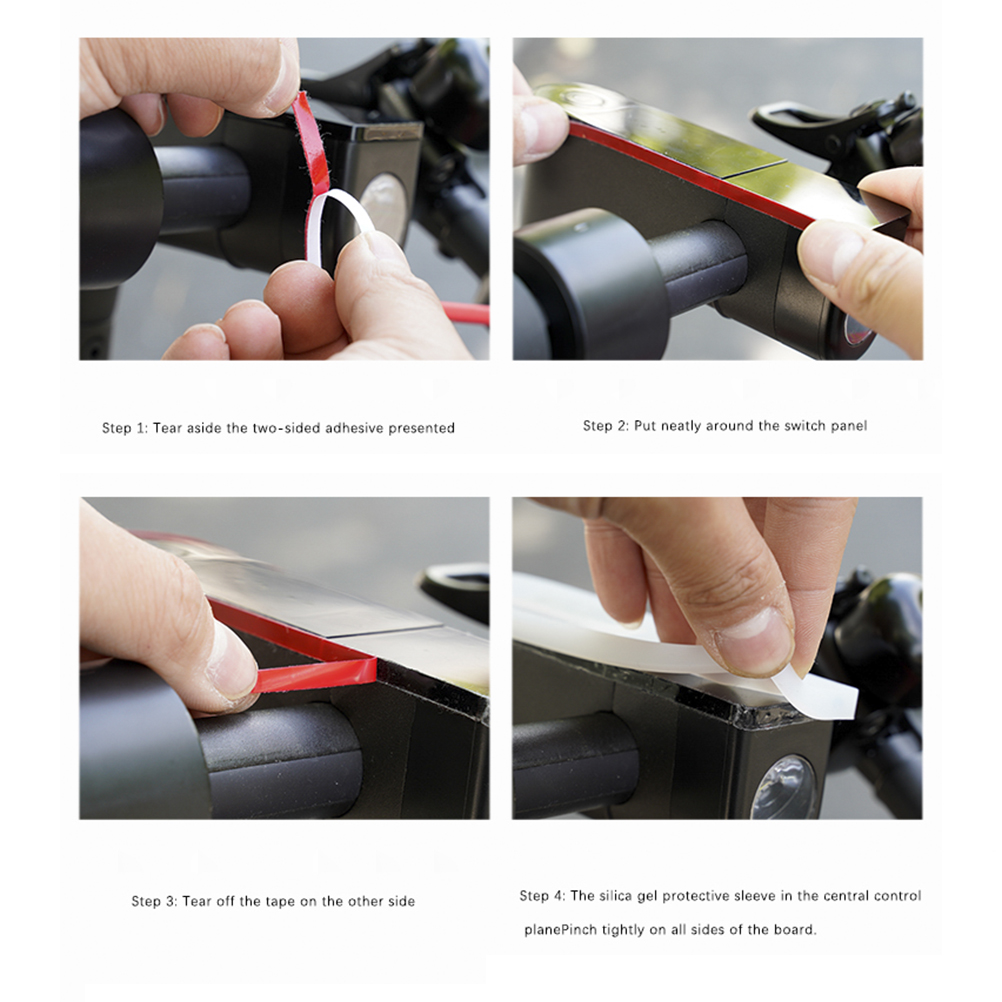 Step 1: Tear aside the two-sided adhesive presented

Step 2: Put neatly around the switch panel

Step 3: Tear off the tape on the other side

Step 4: The silica gel protective sleeve in the central control planePinch tightly on all sides of the board.