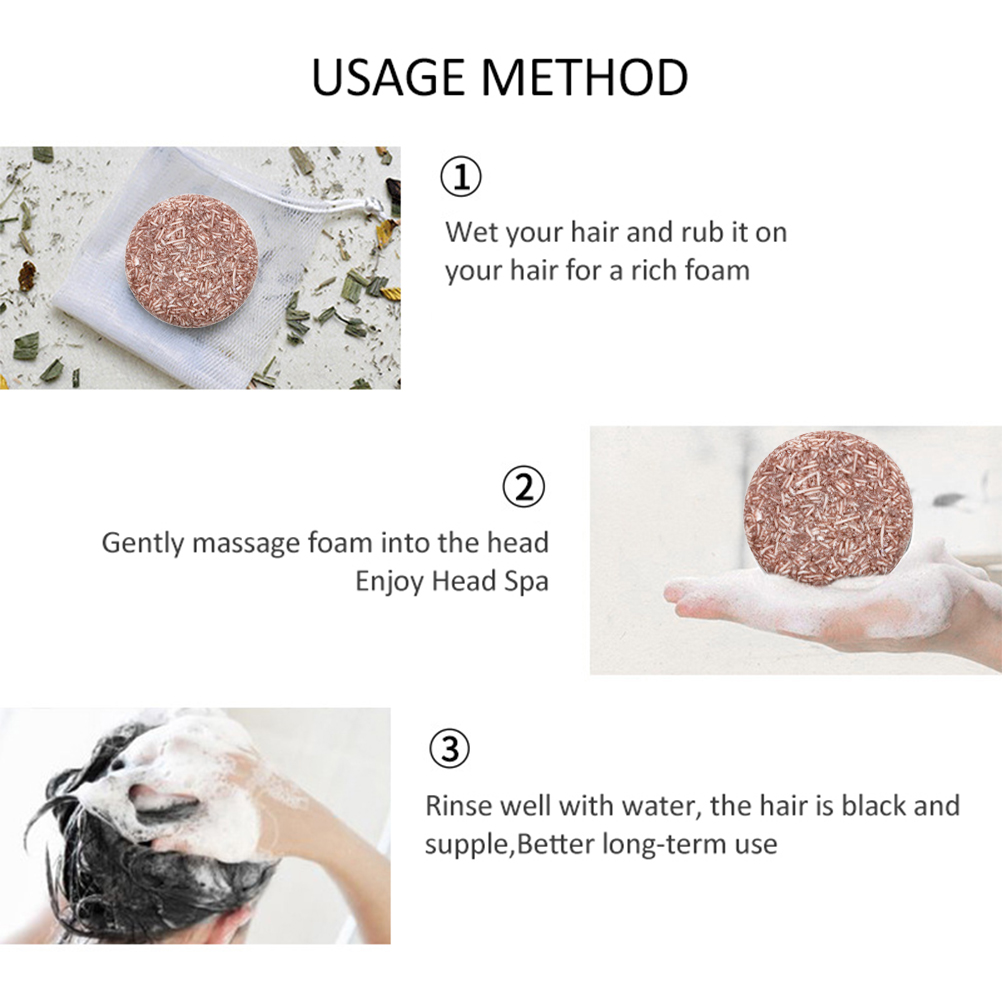 USAGE METHOD

①

Wet your hair and rub it on your hair for a rich foam

②

Gently massage foam into the head
Enjoy Head Spa

③

Rinse well with water, the hair is black and supple,Better long-term use