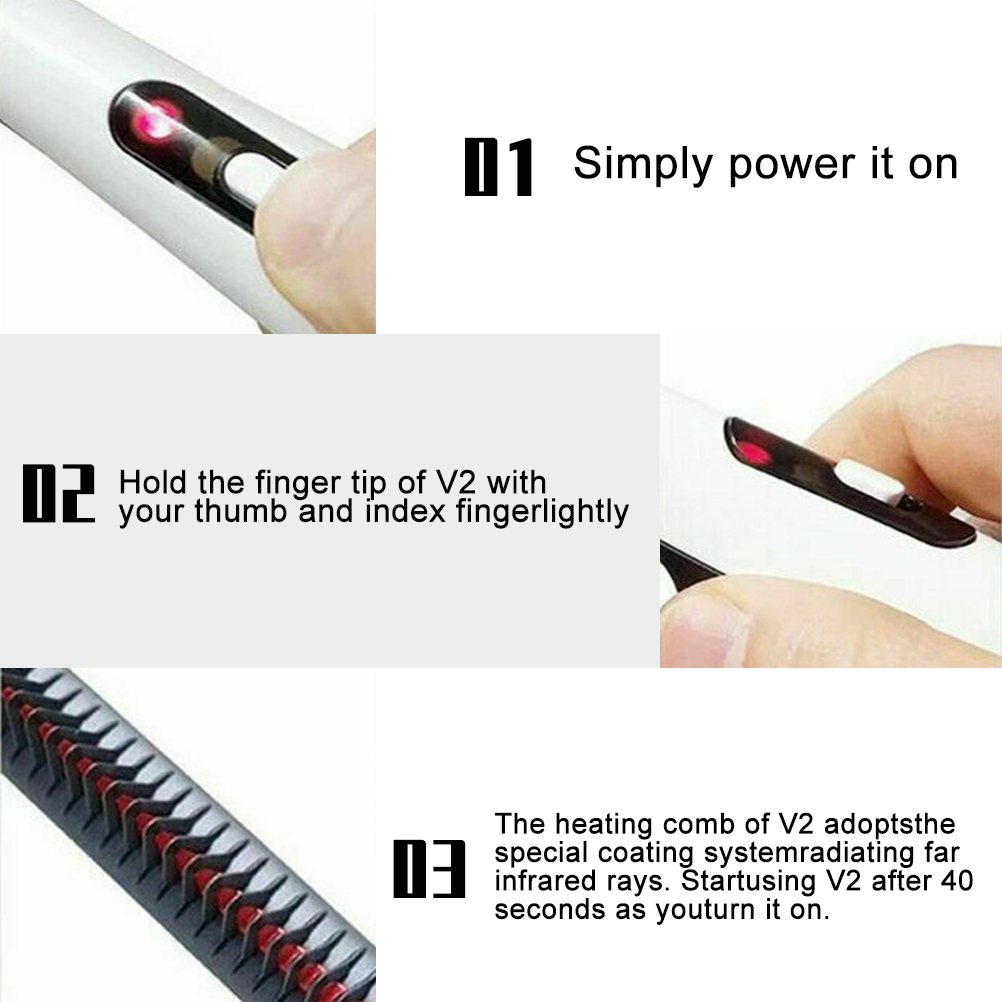 01 Simply power it on

02 Hold the finger tip of V2 with your thumb and index fingerlightly

03 The heating comb of V2 adoptsthe special coating systemradiating far infrared rays. Startusing V2 after 40 seconds as youturn it on.