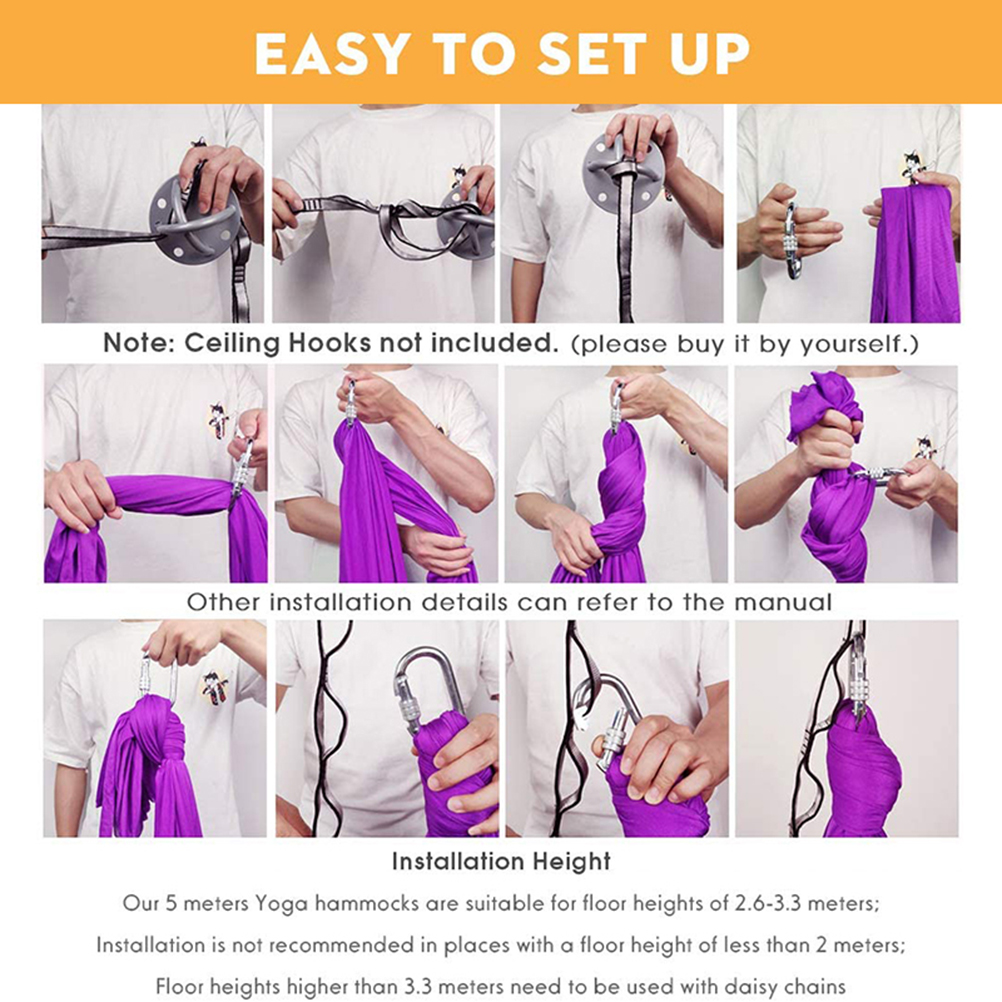 EASY TO SET UP

Note: Ceiling Hooks not included. (please buy it by yourself.)

Other installation details can refer to the manual

Installation Height

Our 5 meters Yoga hammocks are suitable for floor heights of 2.6-3.3 meters;

Installation is not recommended in places with a floor height of less than 2 meters;

Floor heights higher than 3.3 meters need to be used with daisy chains