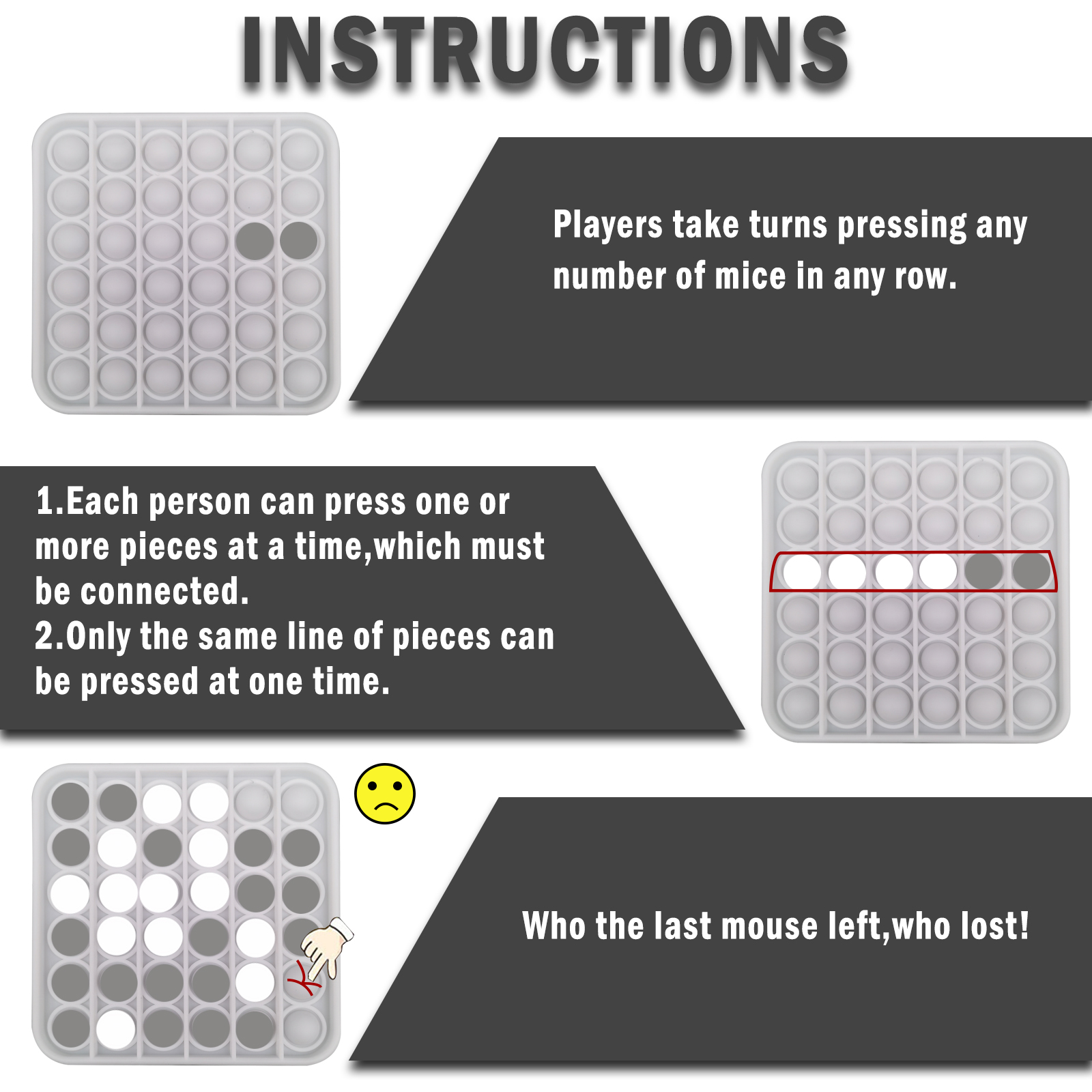 INSTRUCTIONS

Players take turns pressing any number of mice in any row.

1.Each person can press one or more pieces at a time,which must be connected.
2.Only the same line of pieces can be pressed at one time.

Who the last mouse left,who lost!