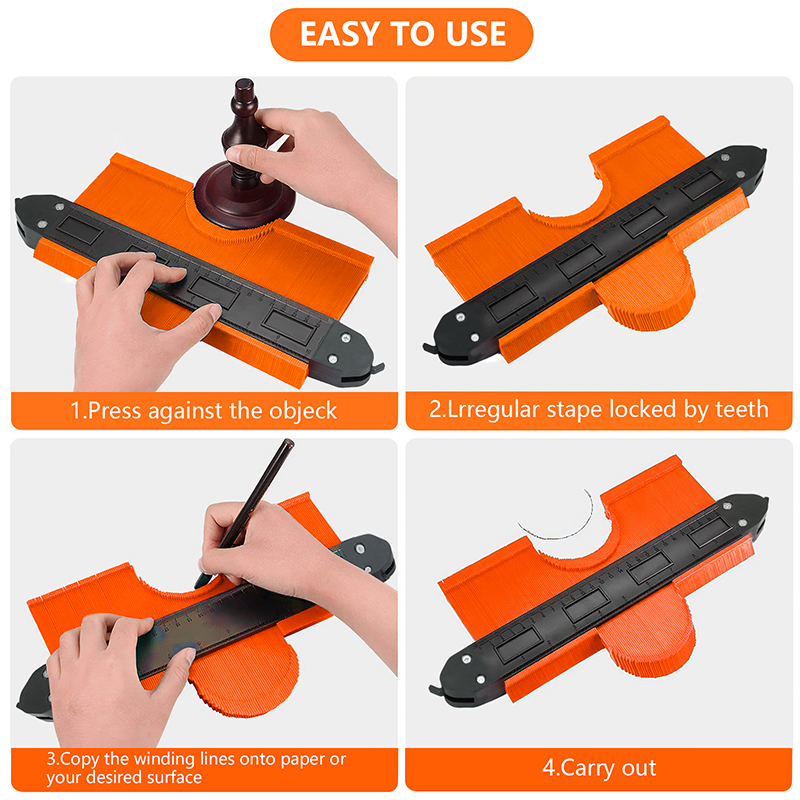 EASY TO USE

1.Press against the objeck

2.Lrregular stape locked by teeth

3.Copy the winding lines onto paper or your desired surface

4.Carry out