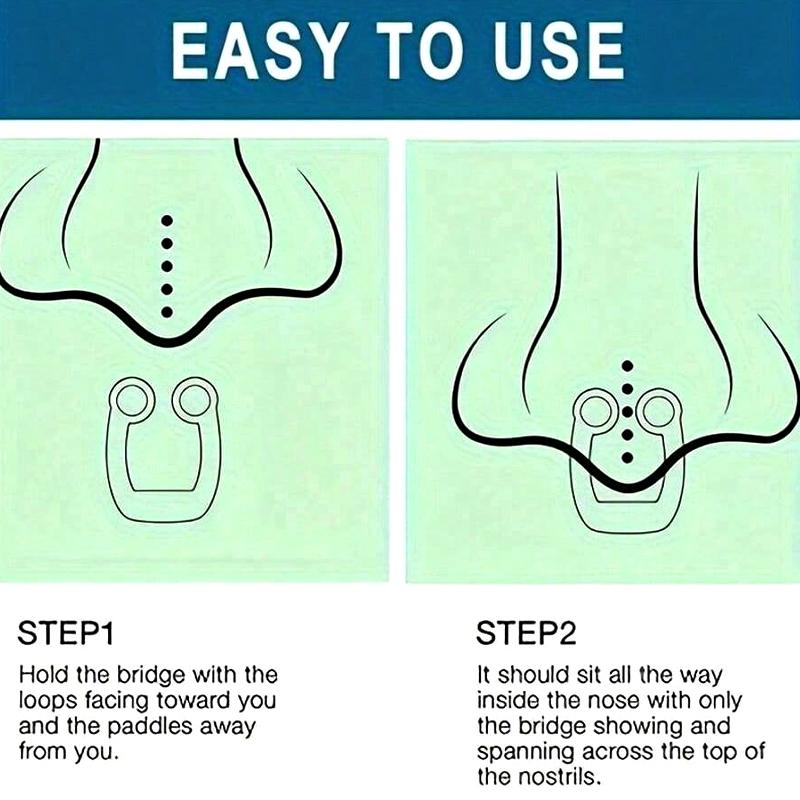 EASY TO USE

STEP1

Hold the bridge with the loops facing toward you and the paddles away from you.

STEP2

It should sit all the way inside the nose with only the bridge showing and spanning across the top of the nostrils.