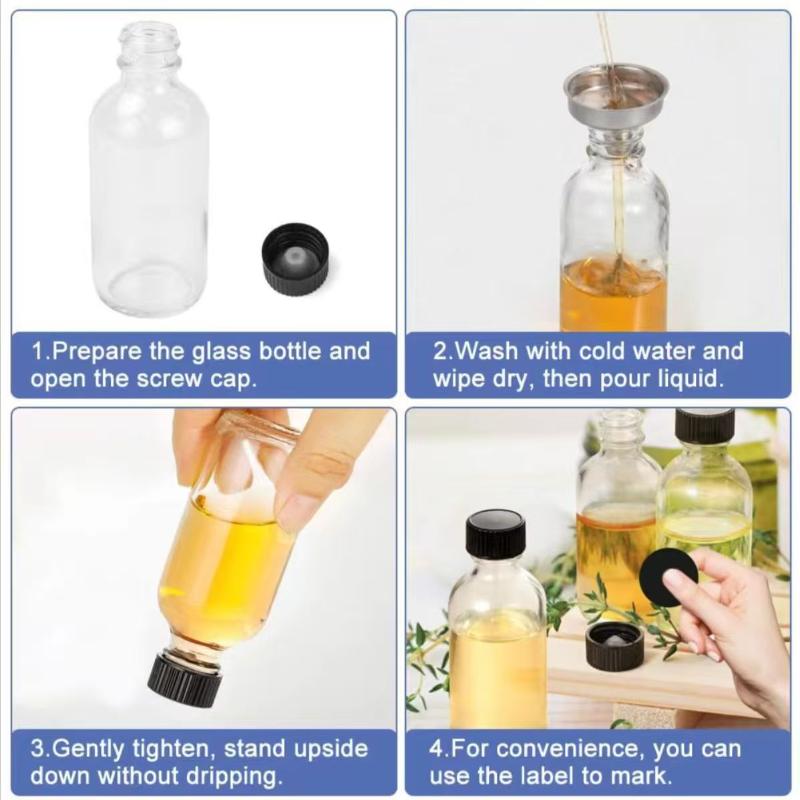 1.Prepare the glass bottle and open the screw cap.

2.Wash with cold water and wipe dry, then pour liquid.

3.Gently tighten, stand upside down without dripping.

4.For convenience, you can use the label to mark.