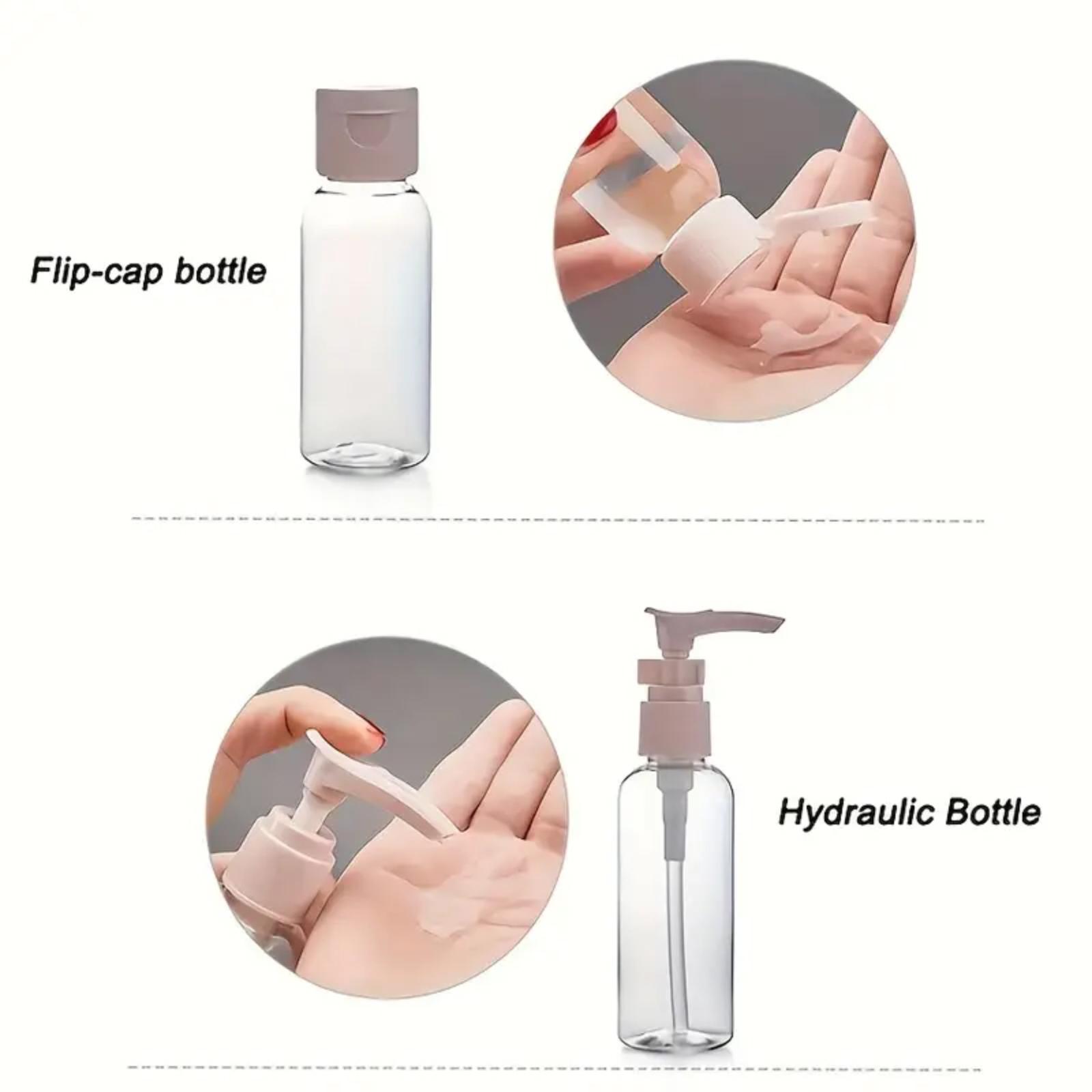 Flip-cap bottle

Hydraulic Bottle