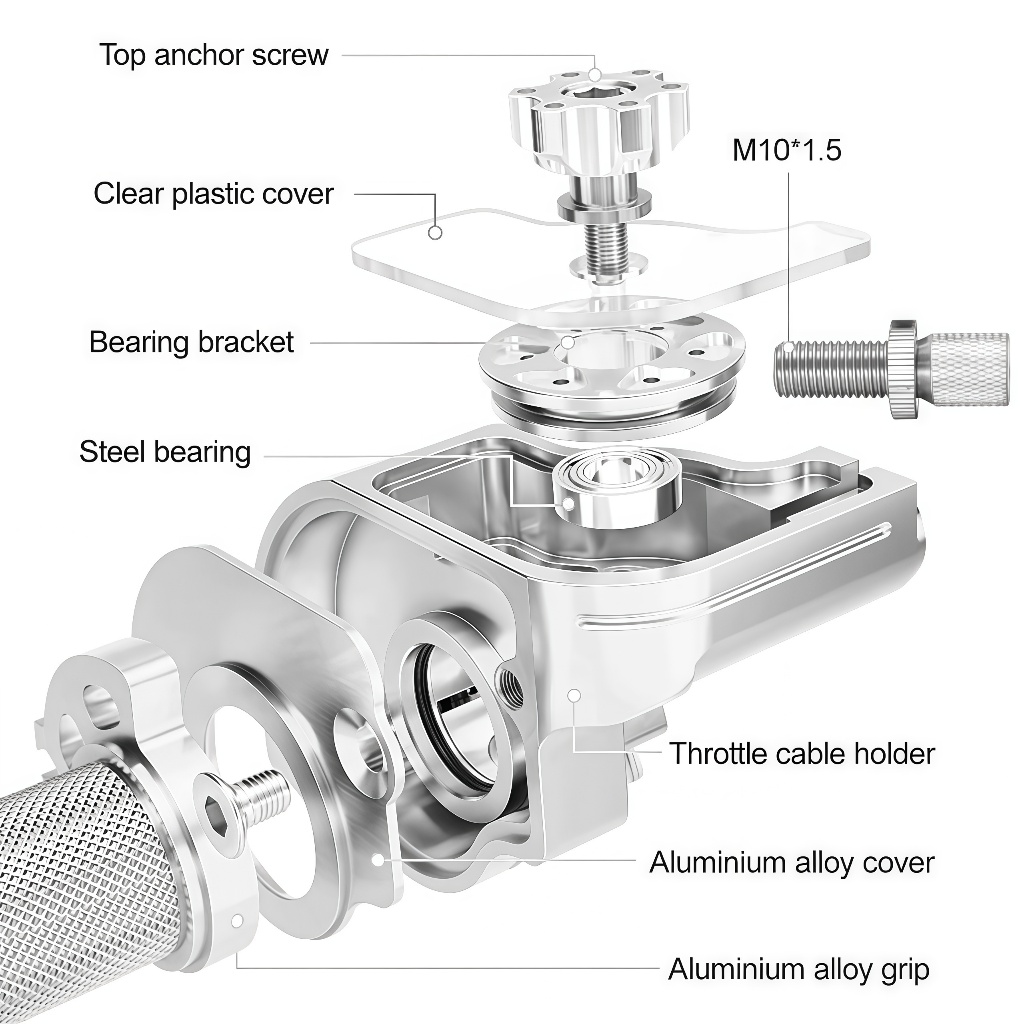 Top anchor screw

M10*1.5

Clear plastic cover

Bearing bracket

Steel bearing

Throttle cable holder

Aluminium alloy cover

Aluminium alloy grip