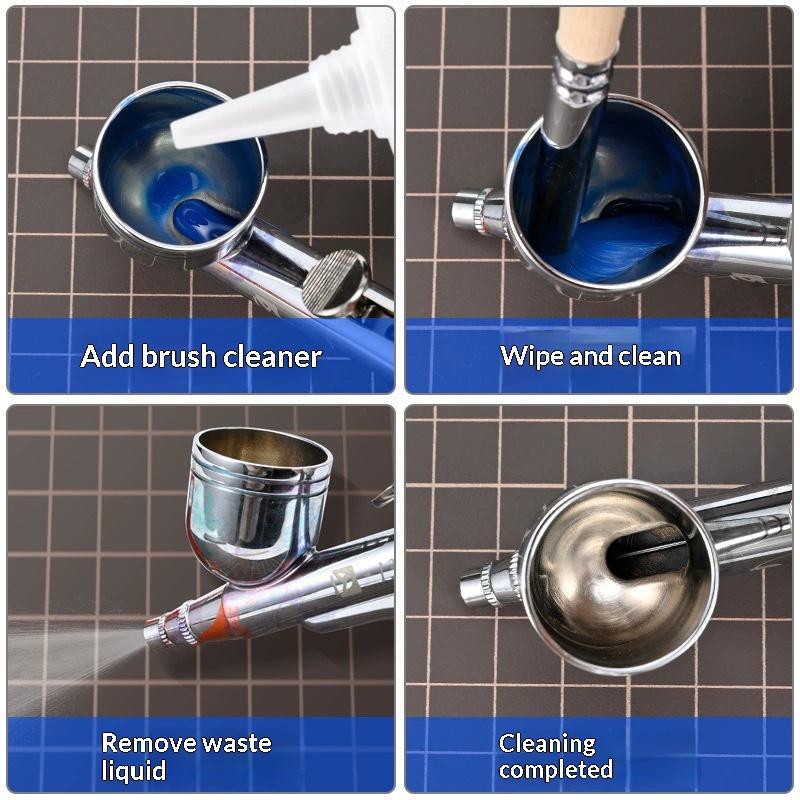 Add brush cleaner

Wipe and clean

Remove waste liquid

Cleaning completed