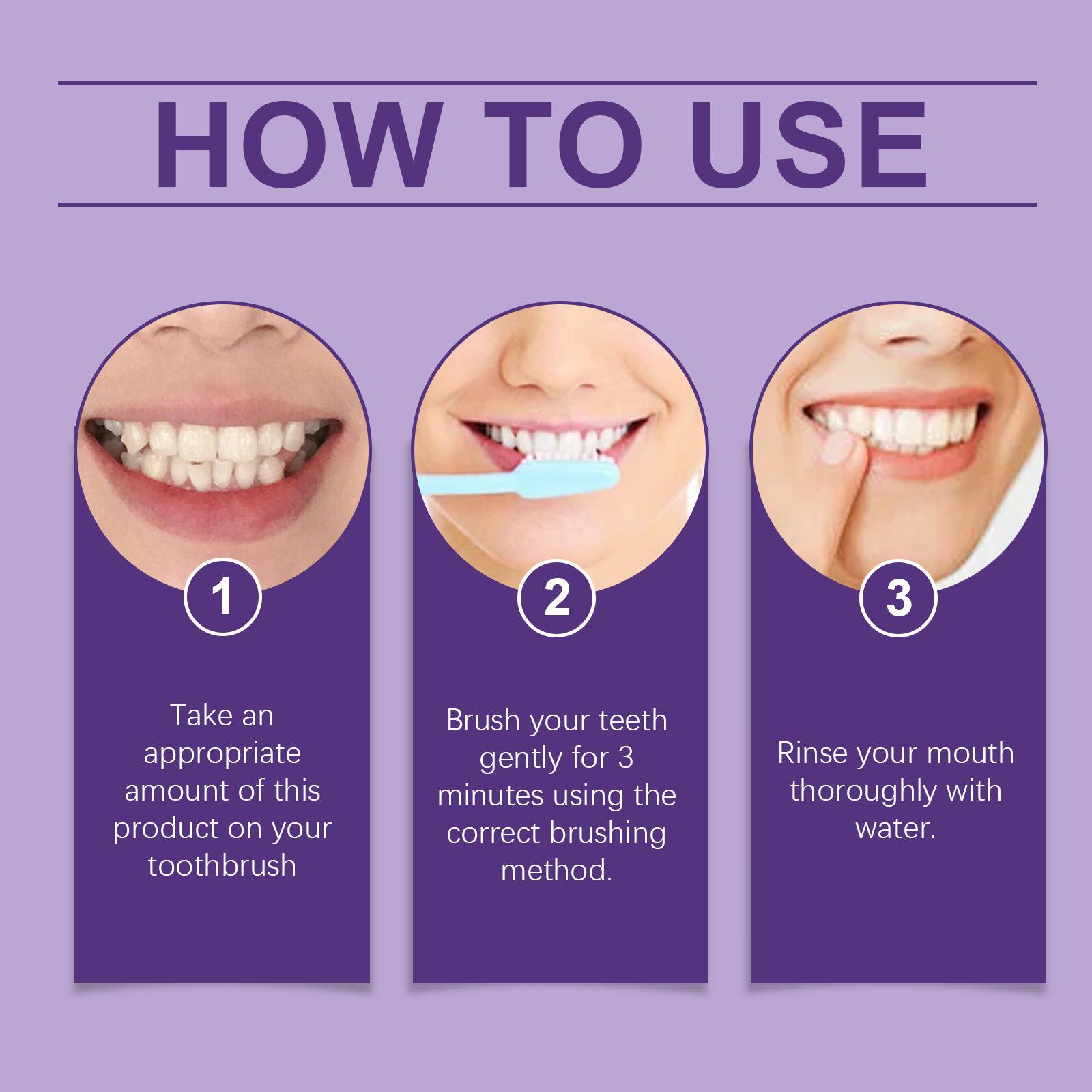 HOW TO USE

1

Take an appropriate amount of this product on your toothbrush

2

Brush your teeth gently for 3 minutes using the correct brushing method.

3

Rinse your mouth thoroughly with water.