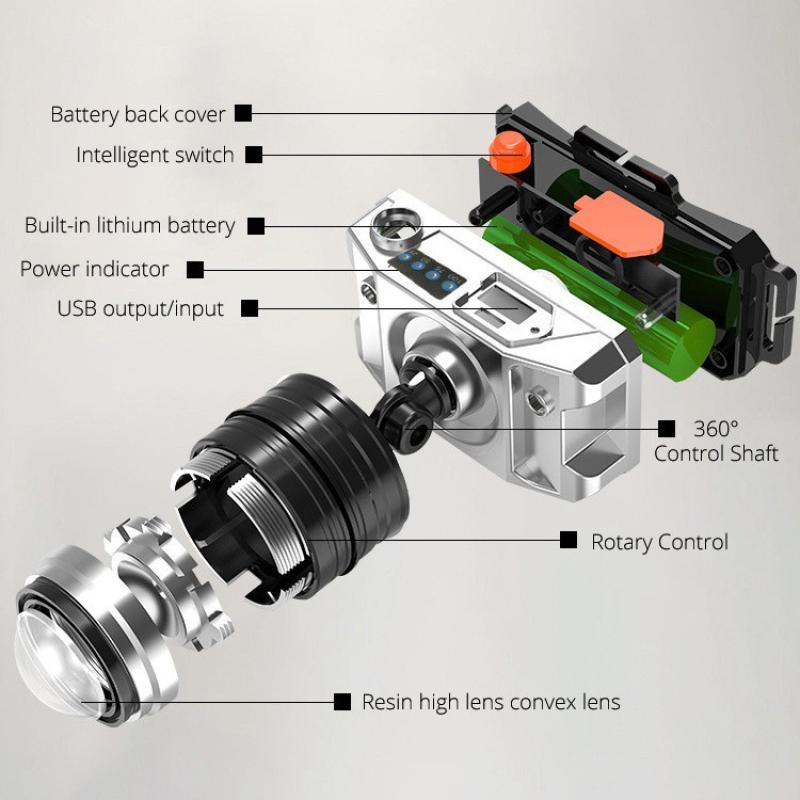 Battery back cover

Intelligent switch

Built-in lithium battery

Power indicator

USB output/input

360° Control Shaft

Rotary Control

Resin high lens convex lens