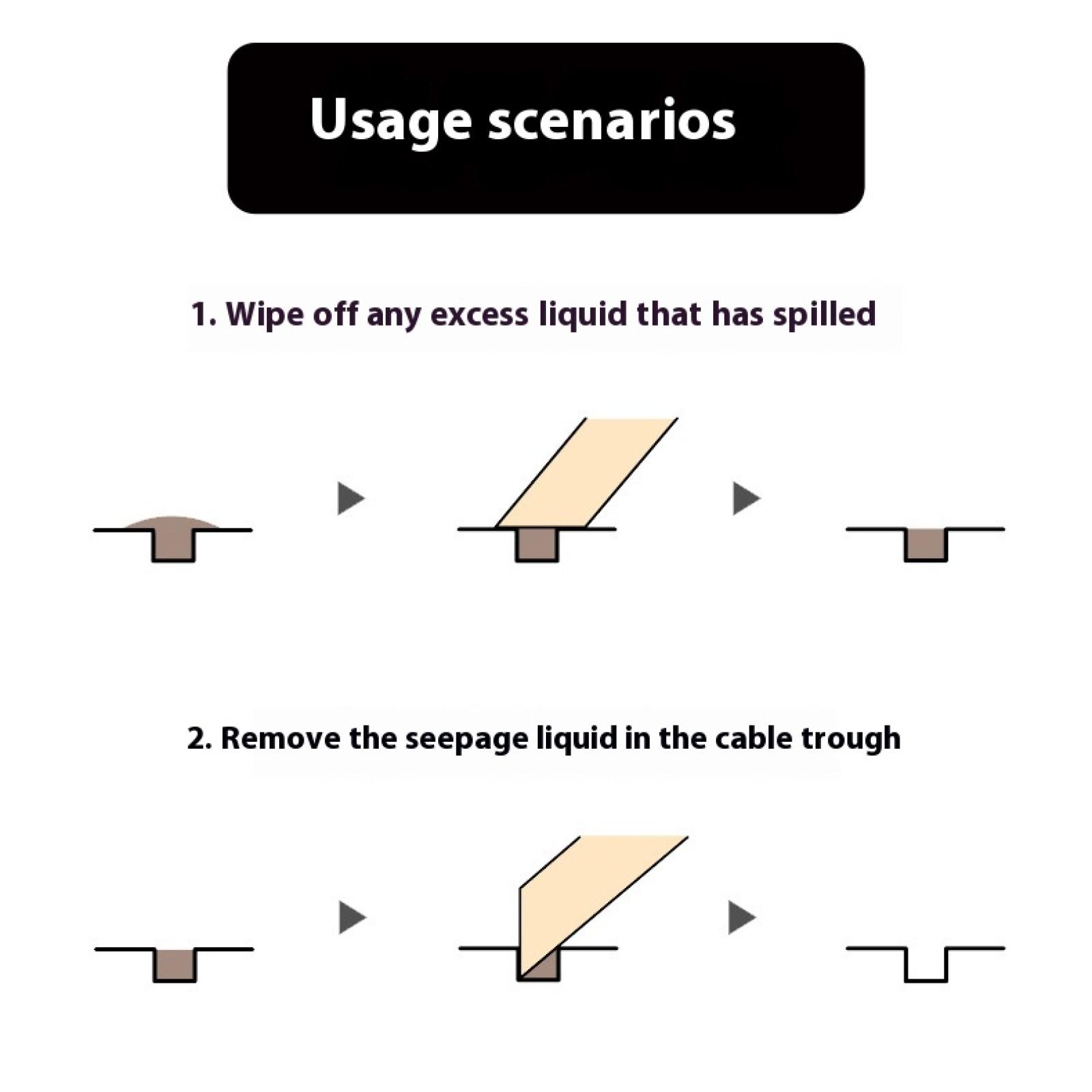 Usage scenarios

1. Wipe off any excess liquid that has spilled

2. Remove the seepage liquid in the cable trough